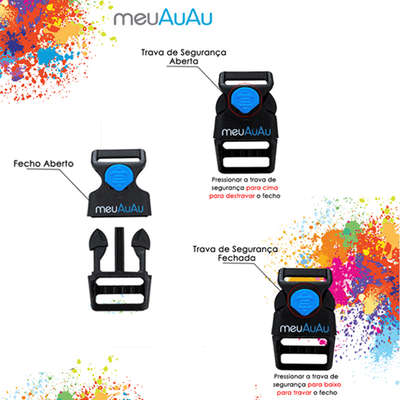 meuAuAu

Trava de Segurança Aberta

meuAuAu

Pressionar a trava de segurança para cima para destravar o fecho

Fecho Aberto

meuAuAu

Trava de Segurança Fechada

meuAuAu

Pressionar a trava de segurança para baixo para travar o fecho