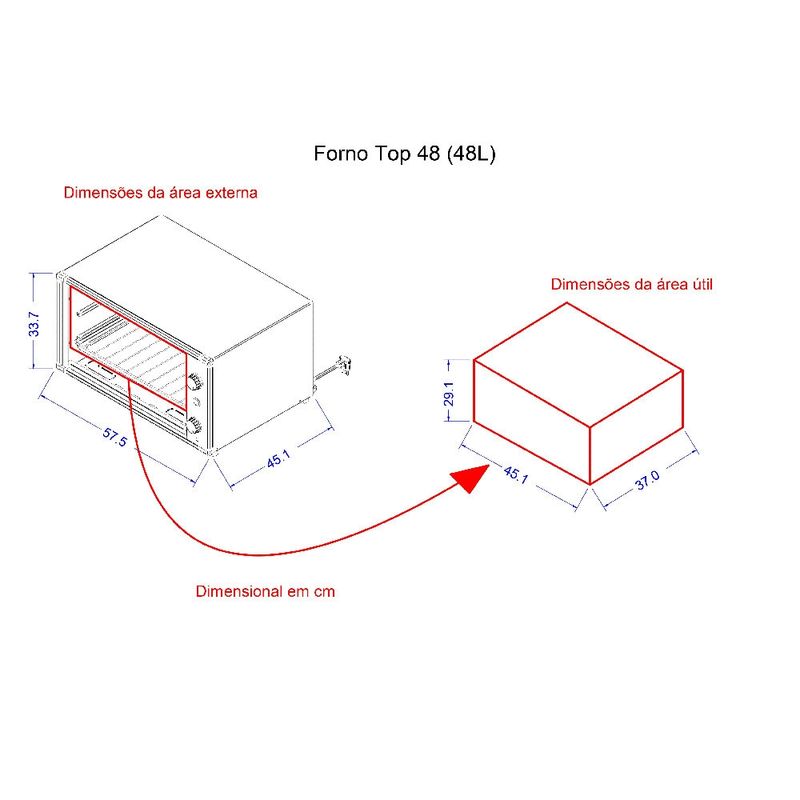 Forno Top 48 (48L)

Dimensões da área externa

33.7

57.5

45.1

Dimensões da área útil

29.1

45.1

37.0

Dimensional em cm