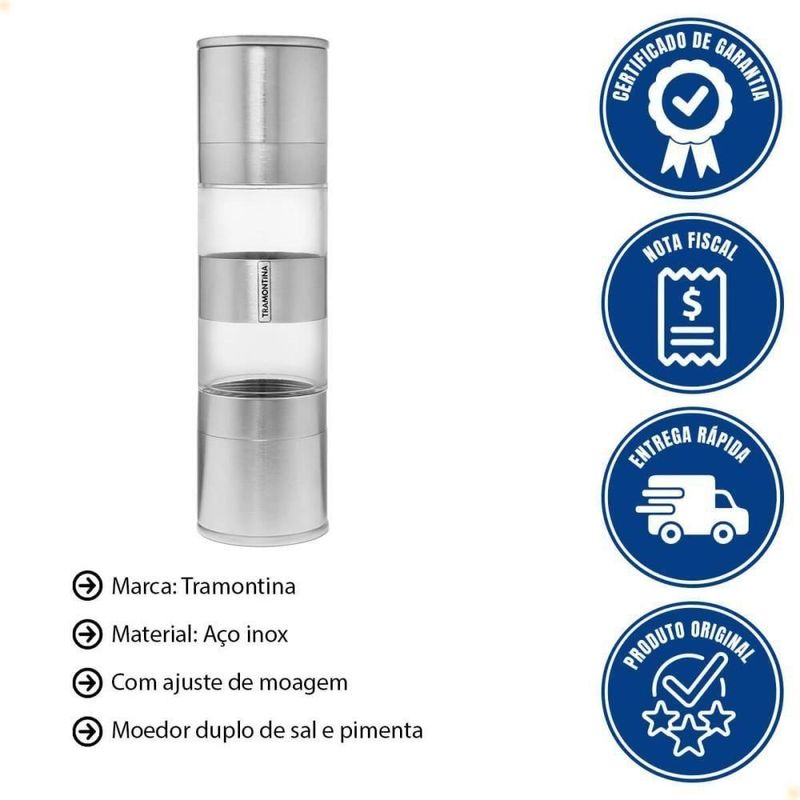 TRAMONTINA

Marca: Tramontina

Material: Aço inox

Com ajuste de moagem

Moedor duplo de sal e pimenta

CERTIFICADO DE GARANTIA

NOTA FISCAL

$

ENTREGA RÁPIDA

PRODUTO ORIGINAL