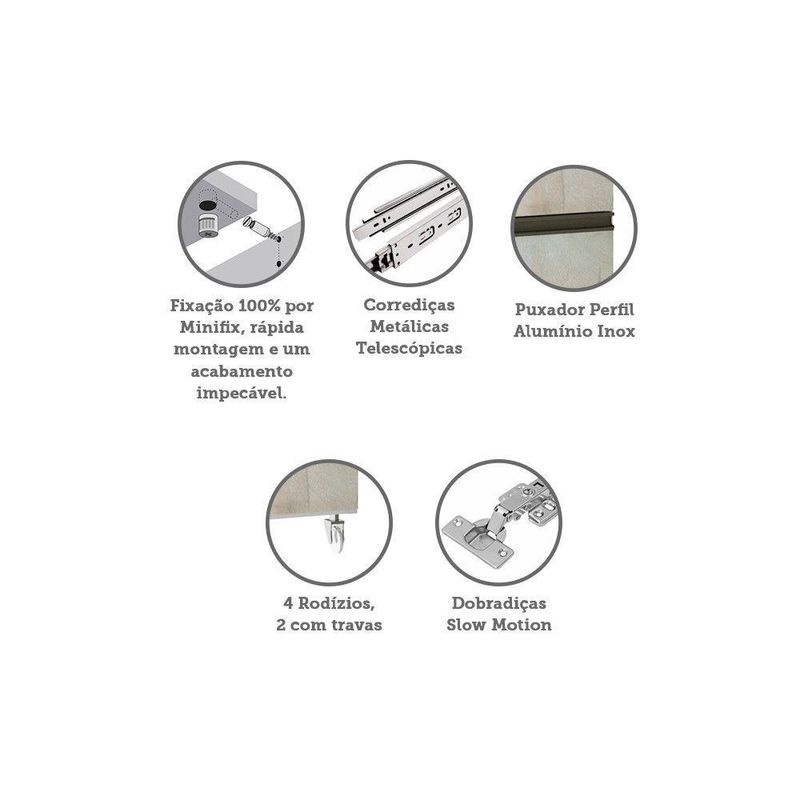 Fixação 100% por Minifix, rápida montagem e um acabamento impecável.

Corrediças Metálicas Telescópicas

Puxador Perfil Alumínio Inox

4 Rodízios, 2 com travas

Dobradiças Slow Motion