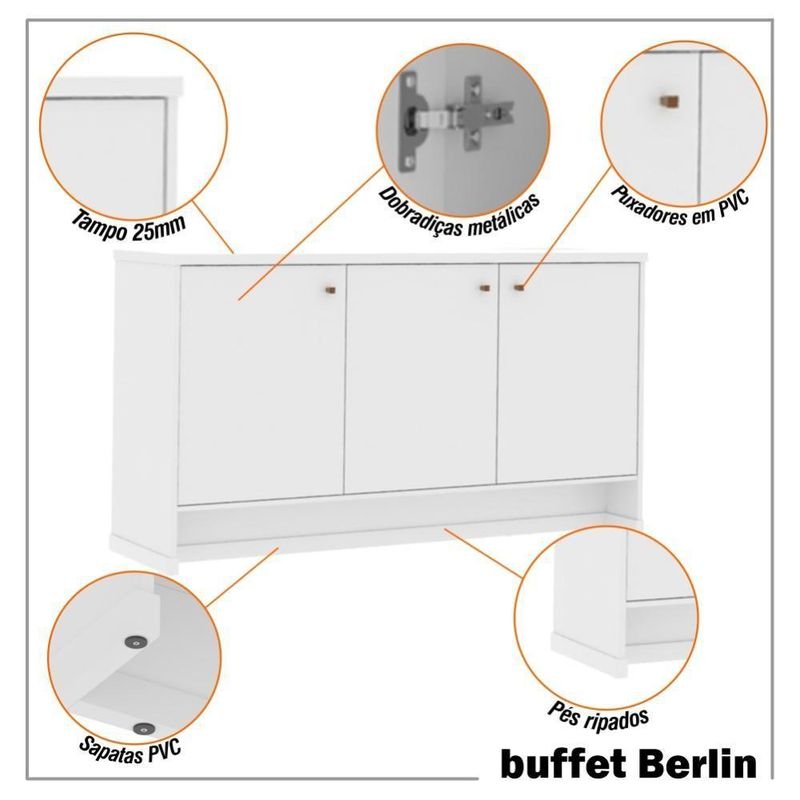 Tampo 25mm

Dobradiças metálicas

Puxadores em PVC

Sapatas PVC

Pés ripados

buffet Berlin