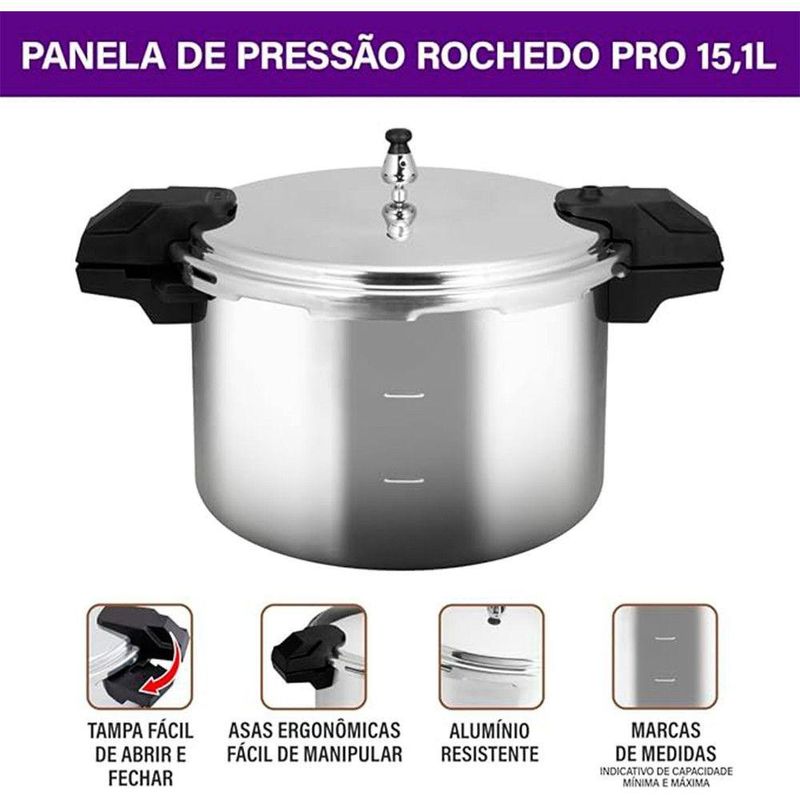 PANELA DE PRESSÃO ROCHEDO PRO 15,1L

TAMPA FÁCIL DE ABRIR E FECHAR

ASAS ERGONÔMICAS FÁCIL DE MANIPULAR

ALUMÍNIO RESISTENTE

MARCAS DE MEDIDAS
INDICATIVO DE CAPACIDADE MÍNIMA E MÁXIMA