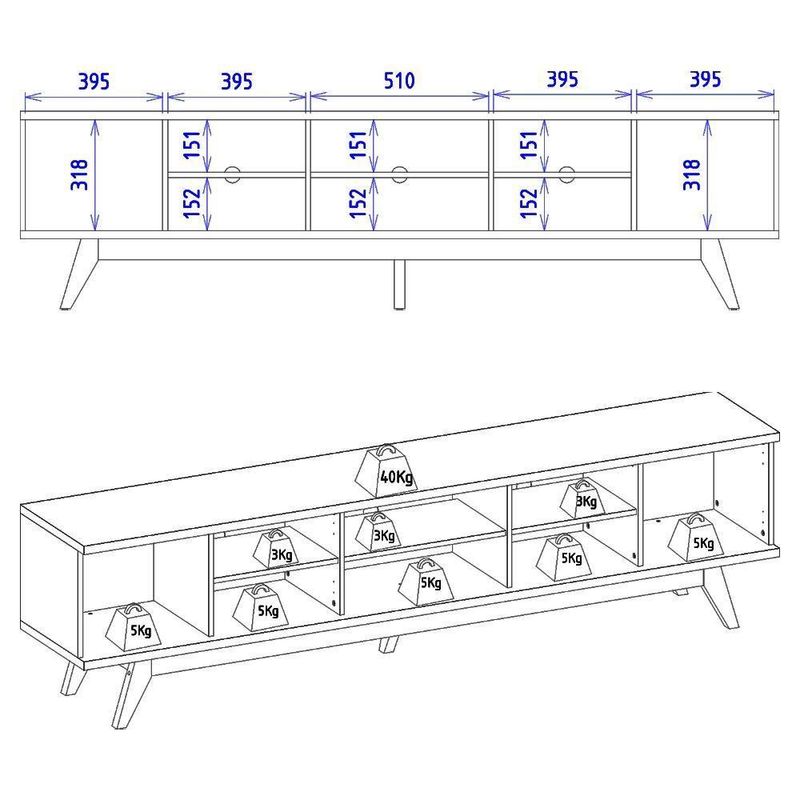 395 395 510 395 395

318 151 152 151 152 151 152 318

40Kg

3Kg 3Kg 3Kg

5Kg 5Kg 5Kg 5Kg 5Kg