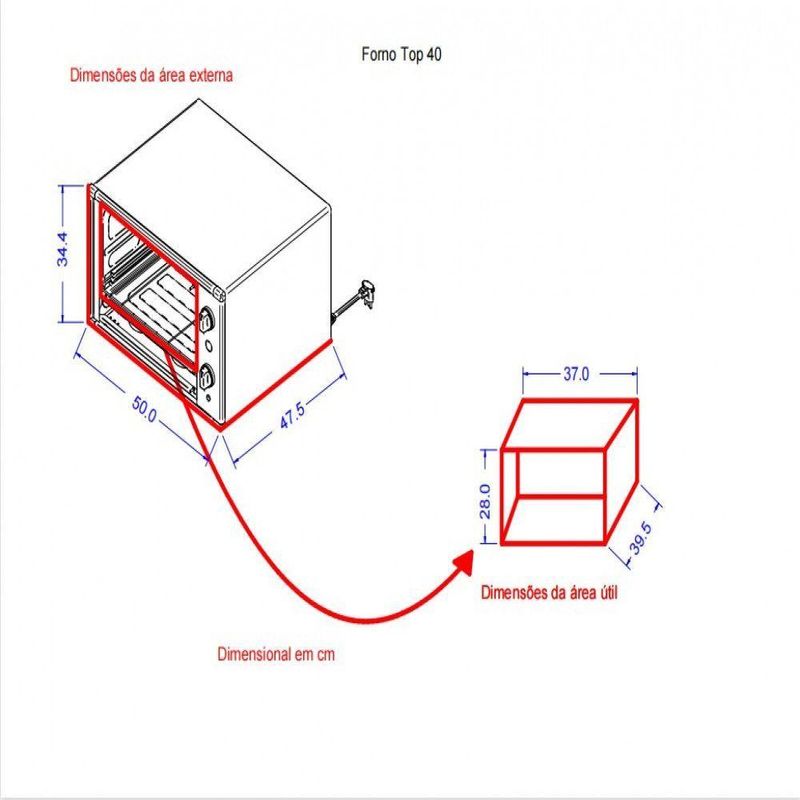 Forno Top 40

Dimensões da área externa

34.4

50.0

47.5

37.0

28.0

39.5

Dimensões da área útil

Dimensional em cm