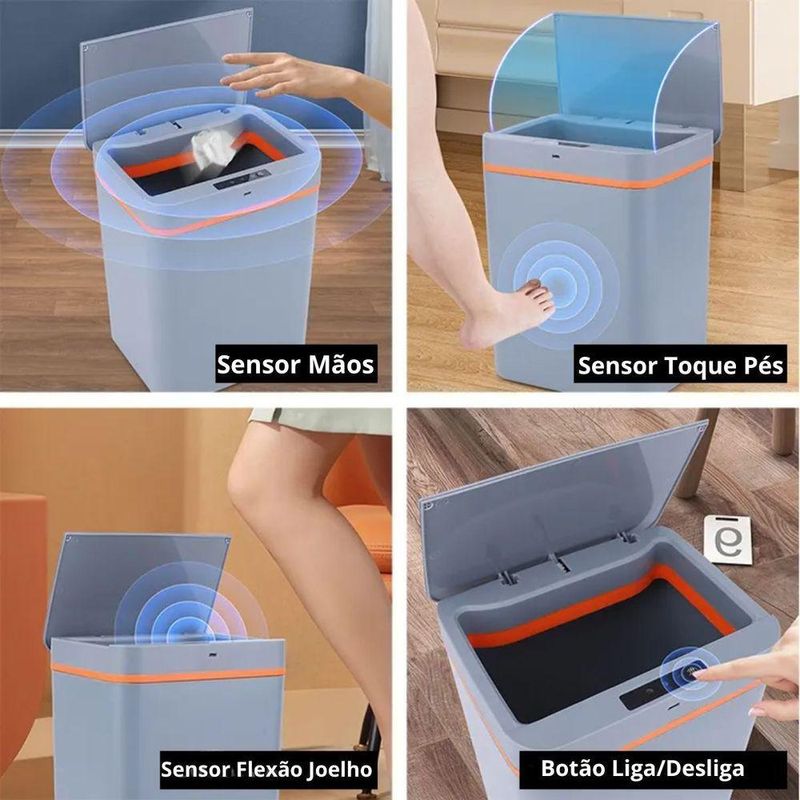 Sensor Mãos

Sensor Toque Pés

Sensor Flexão Joelho

Botão Liga/Desliga