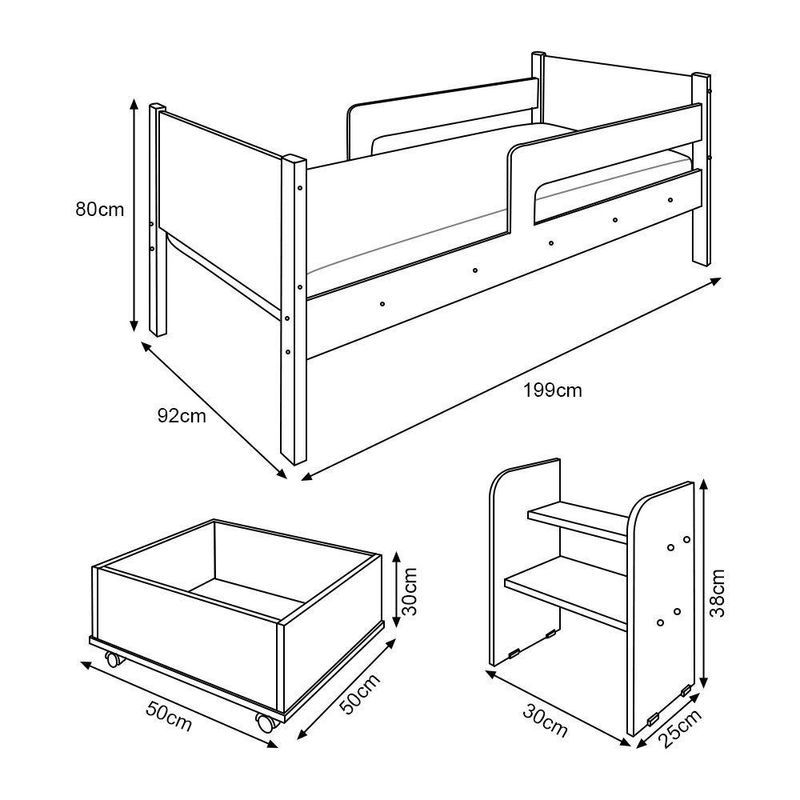 80cm

92cm

199cm

30cm

50cm

50cm

38cm

30cm

25cm