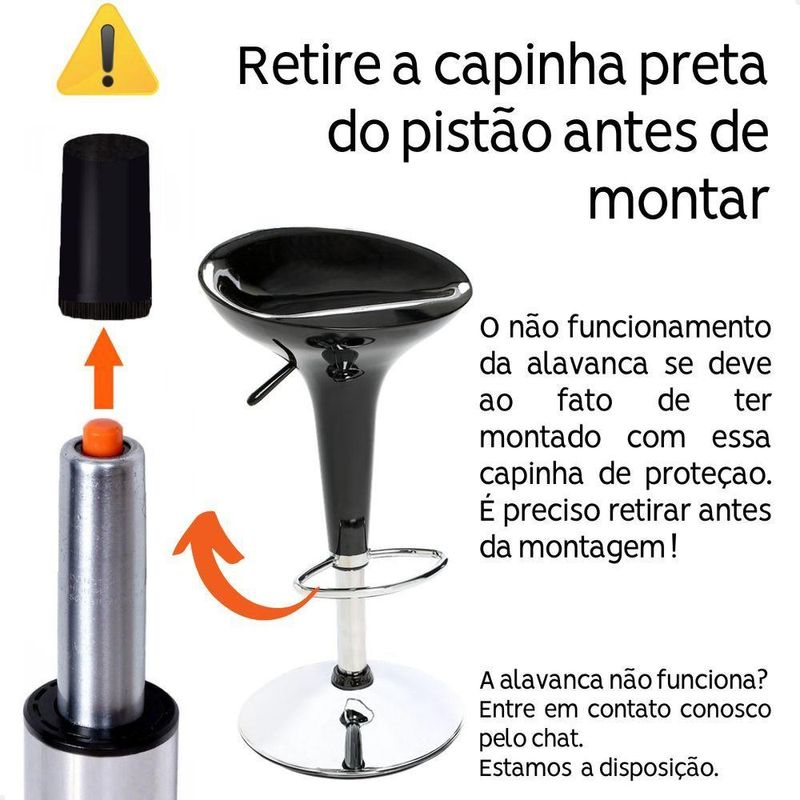 Retire a capinha preta do pistão antes de montar

O não funcionamento da alavanca se deve ao fato de ter montado com essa capinha de proteçao. É preciso retirar antes da montagem!

A alavanca não funciona? Entre em contato conosco pelo chat.
Estamos a disposição.