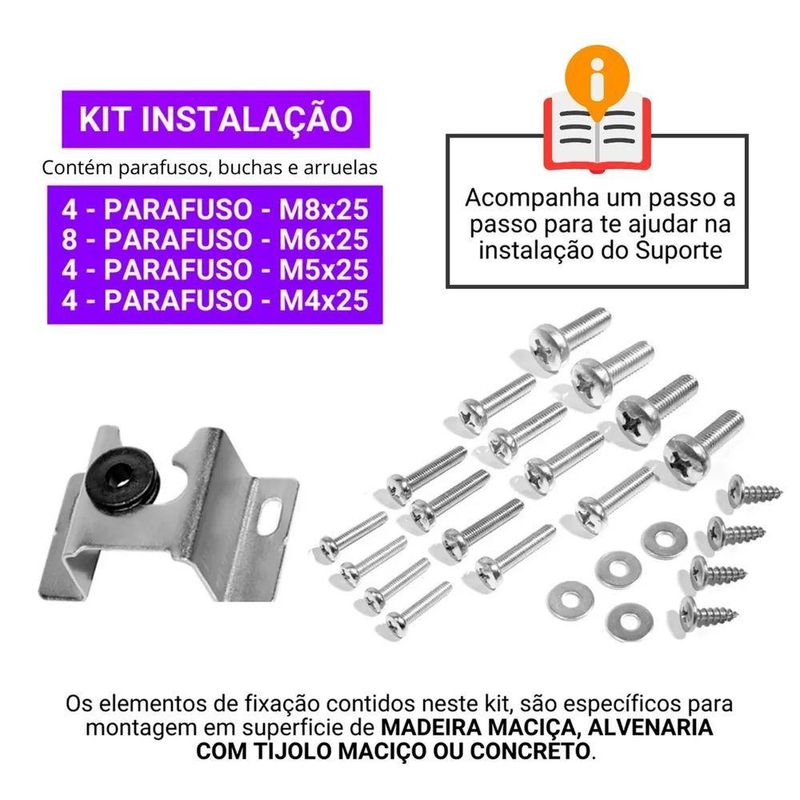 KIT INSTALAÇÃO

Contém parafusos, buchas e arruelas

4 - PARAFUSO - M8x25
8 - PARAFUSO - M6x25
4 - PARAFUSO - M5x25
4 - PARAFUSO - M4x25

Acompanha um passo a passo para te ajudar na instalação do Suporte

Os elementos de fixação contidos neste kit, são específicos para montagem em superficie de MADEIRA MACIÇA, ALVENARIA COM TIJOLO MACIÇO OU CONCRETO.