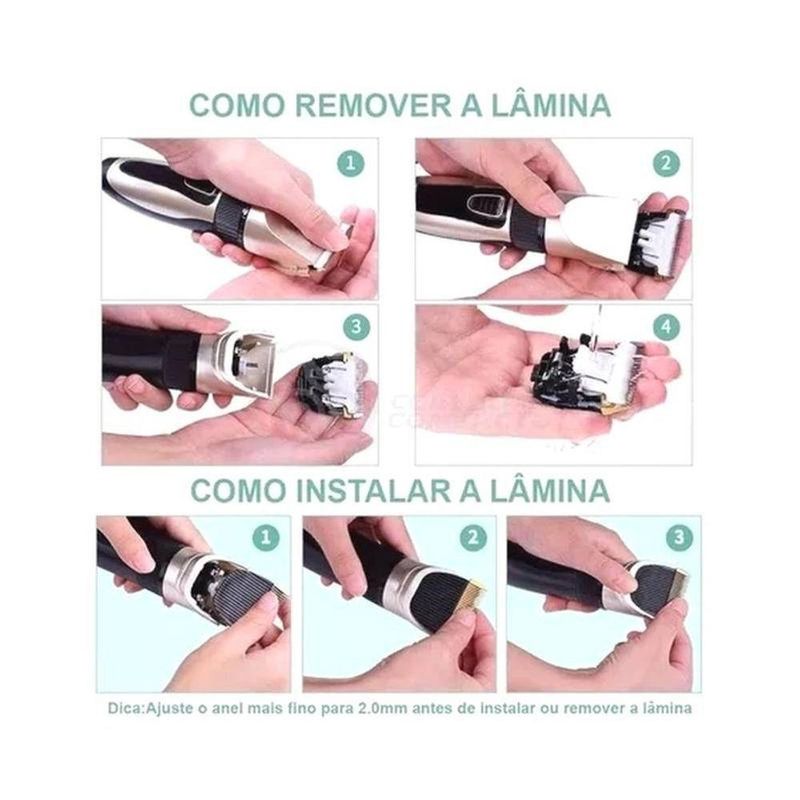 COMO REMOVER A LÂMINA

1

2

3

4

COMO INSTALAR A LÂMINA

1

2

3

Dica:Ajuste o anel mais fino para 2.0mm antes de instalar ou remover a lâmina