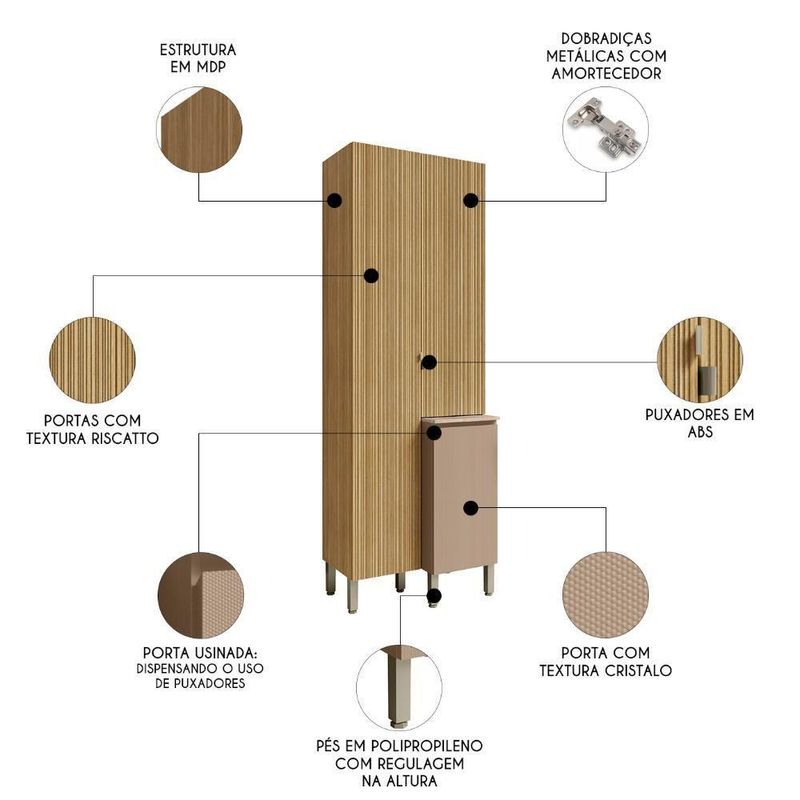 ESTRUTURA EM MDP

DOBRADIÇAS METÁLICAS COM AMORTECEDOR

PORTAS COM TEXTURA RISCATTO

PUXADORES EM ABS

PORTA USINADA: DISPENSANDO O USO DE PUXADORES

PORTA COM TEXTURA CRISTALO

PÉS EM POLIPROPILENO COM REGULAGEM NA ALTURA