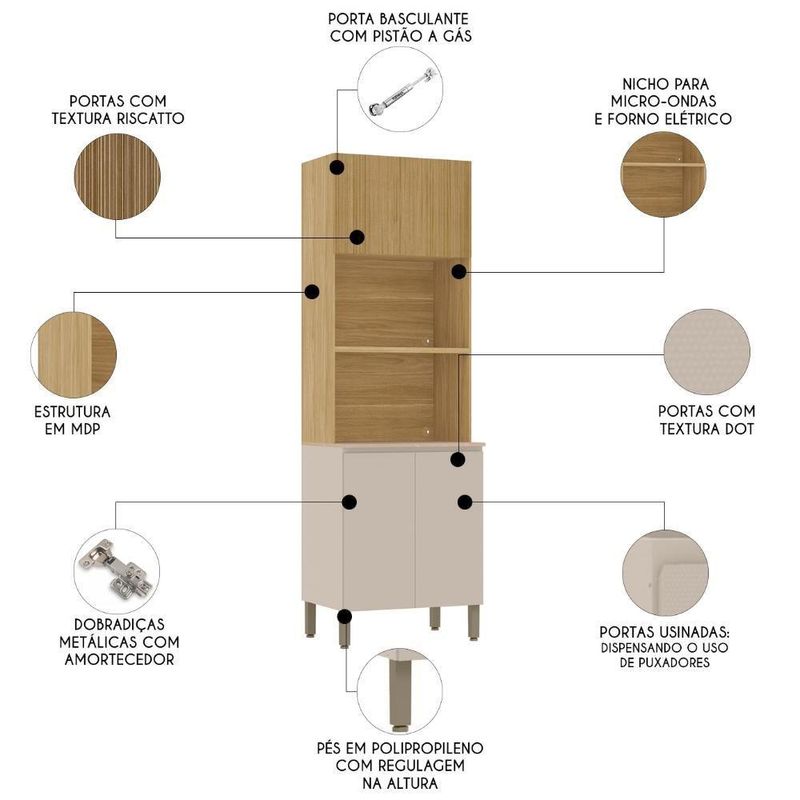 PORTA BASCULANTE
COM PISTÃO A GÁS

PORTAS COM
TEXTURA RISCATTO

NICHO PARA
MICRO-ONDAS
E FORNO ELÉTRICO

ESTRUTURA
EM MDP

PORTAS COM
TEXTURA DOT

DOBRADIÇAS
METÁLICAS COM
AMORTECEDOR

PORTAS USINADAS:
DISPENSANDO O USO
DE PUXADORES

PÉS EM POLIPROPILENO
COM REGULAGEM
NA ALTURA