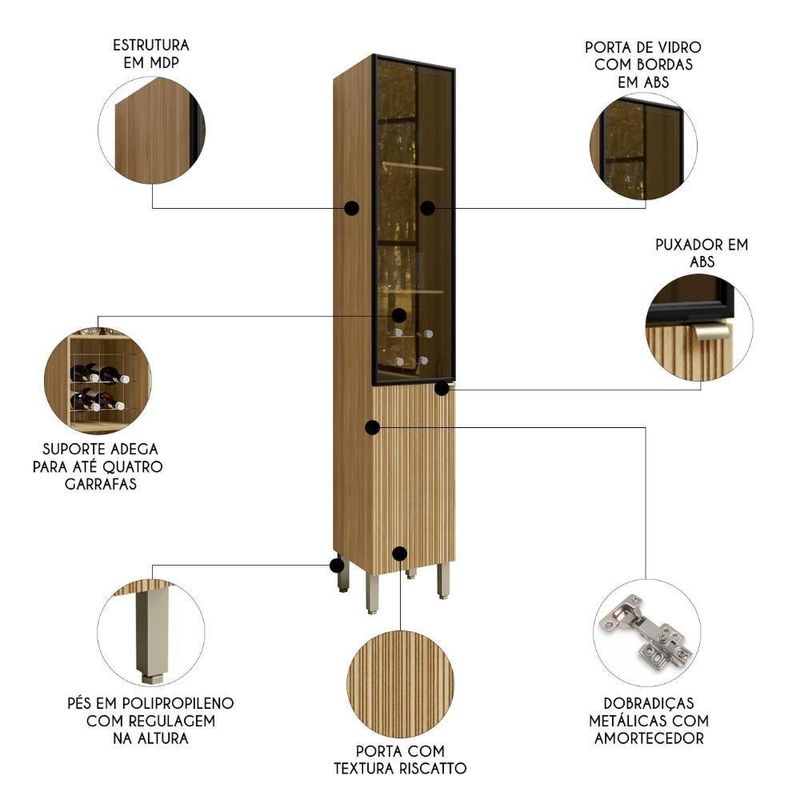 ESTRUTURA EM MDP

PORTA DE VIDRO COM BORDAS EM ABS

PUXADOR EM ABS

SUPORTE ADEGA PARA ATÉ QUATRO GARRAFAS

PÉS EM POLIPROPILENO COM REGULAGEM NA ALTURA

PORTA COM TEXTURA RISCATTO

DOBRADIÇAS METÁLICAS COM AMORTECEDOR