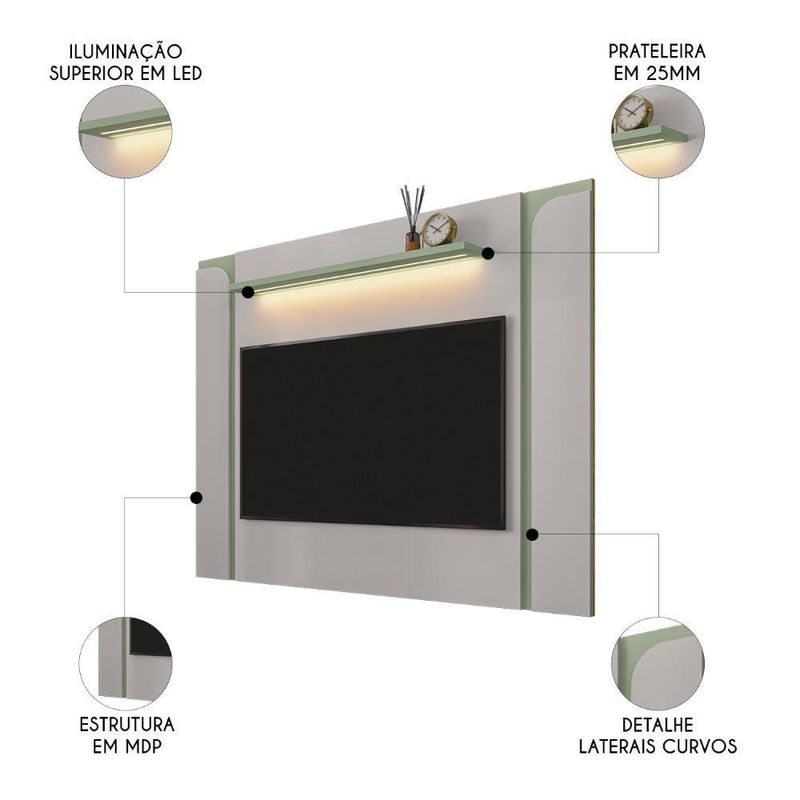 ILUMINAÇÃO
SUPERIOR EM LED

PRATELEIRA
EM 25MM

ESTRUTURA
EM MDP

DETALHE
LATERAIS CURVOS