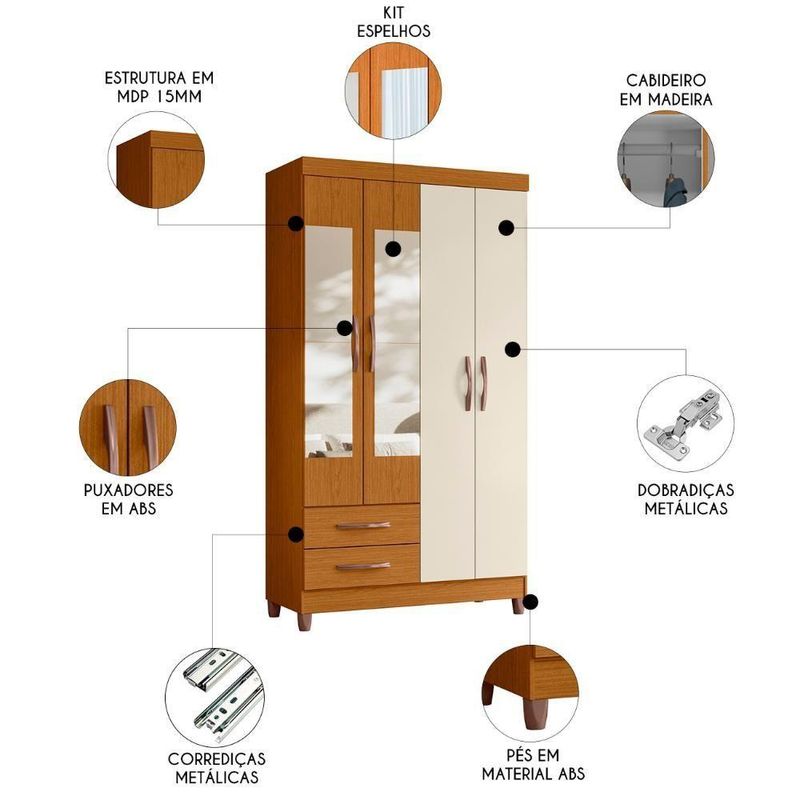 KIT
ESPELHOS

ESTRUTURA EM
MDP 15MM

CABIDEIRO
EM MADEIRA

PUXADORES
EM ABS

DOBRADIÇAS
METÁLICAS

CORREDIÇAS
METÁLICAS

PÉS EM
MATERIAL ABS