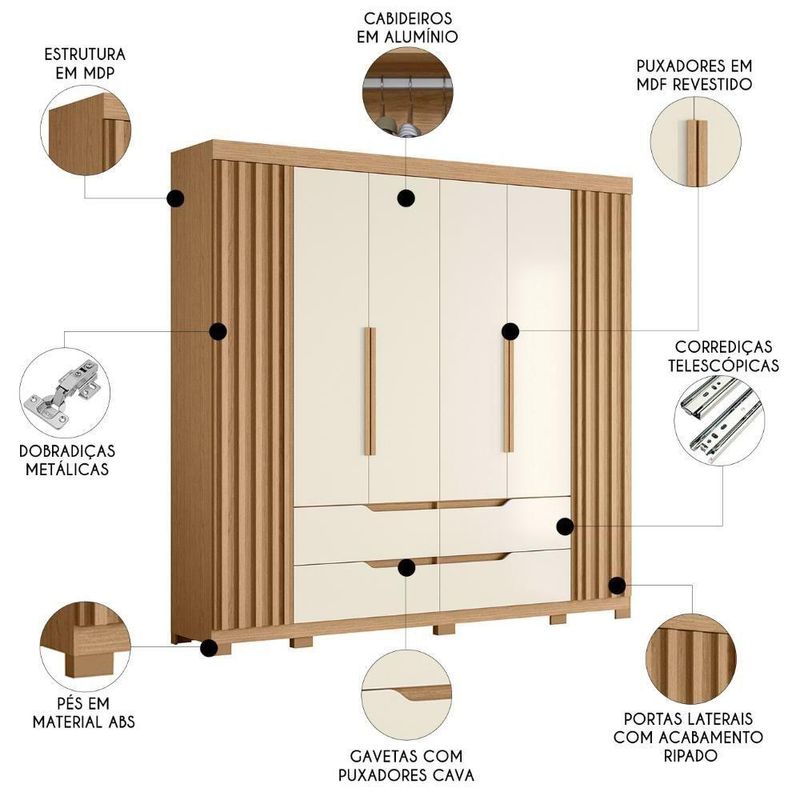 ESTRUTURA EM MDP

CABIDEIROS EM ALUMÍNIO

PUXADORES EM MDF REVESTIDO

DOBRADIÇAS METÁLICAS

CORREDIÇAS TELESCÓPICAS

PÉS EM MATERIAL ABS

GAVETAS COM PUXADORES CAVA

PORTAS LATERAIS COM ACABAMENTO RIPADO