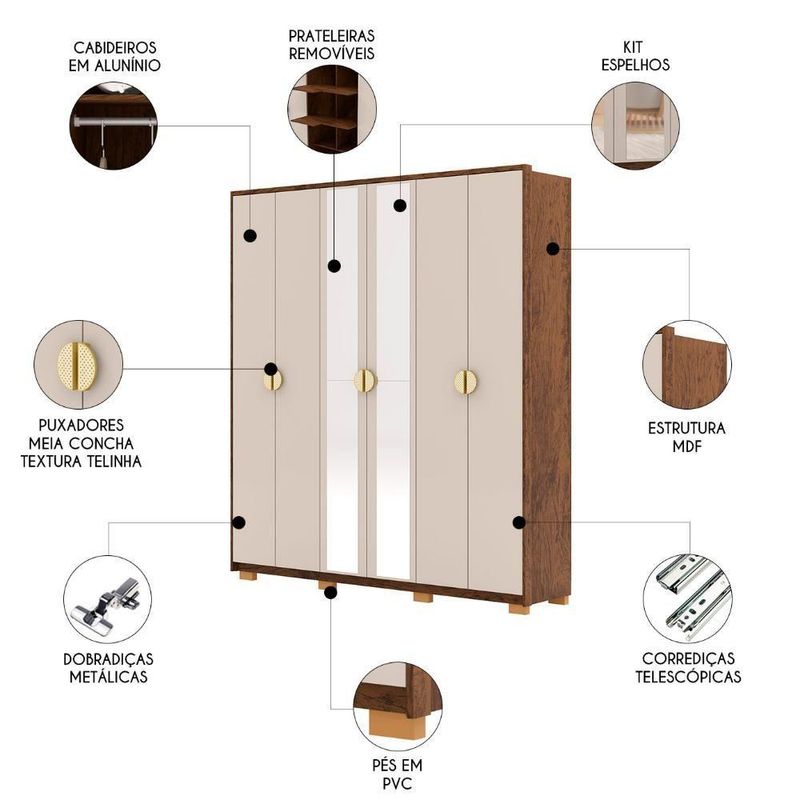 CABIDEIROS EM ALUNÍNIO

PRATELEIRAS REMOVÍVEIS

KIT ESPELHOS

PUXADORES MEIA CONCHA TEXTURA TELINHA

ESTRUTURA MDF

DOBRADIÇAS METÁLICAS

CORREDIÇAS TELESCÓPICAS

PÉS EM PVC