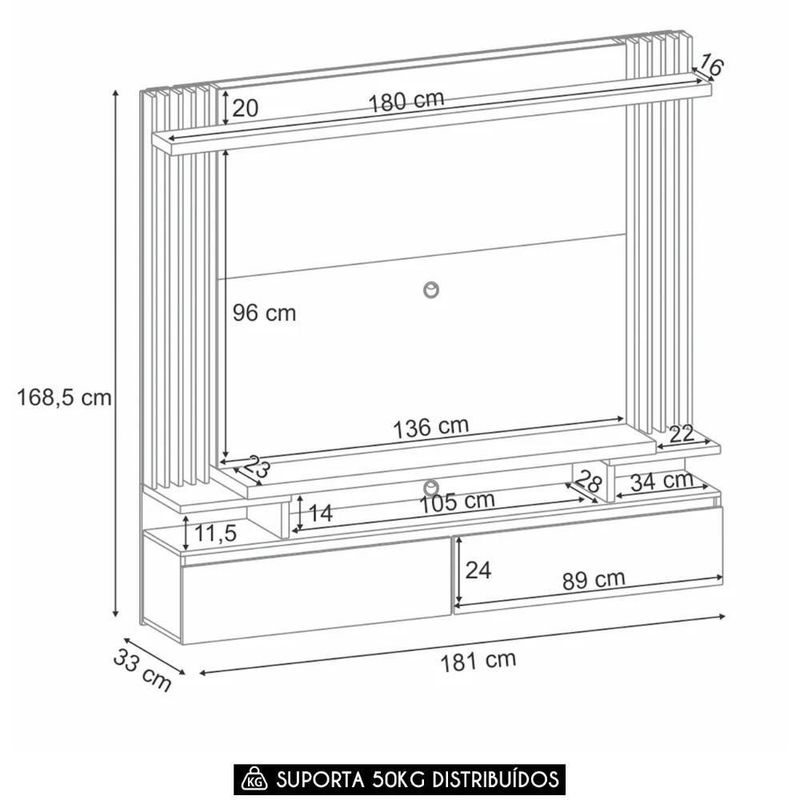 16
20
180 cm
96 cm
168,5 cm
136 cm
22
23
28
34 cm
14
105 cm
11,5
24
89 cm
33 cm
181 cm
KG SUPORTA 50KG DISTRIBUÍDOS