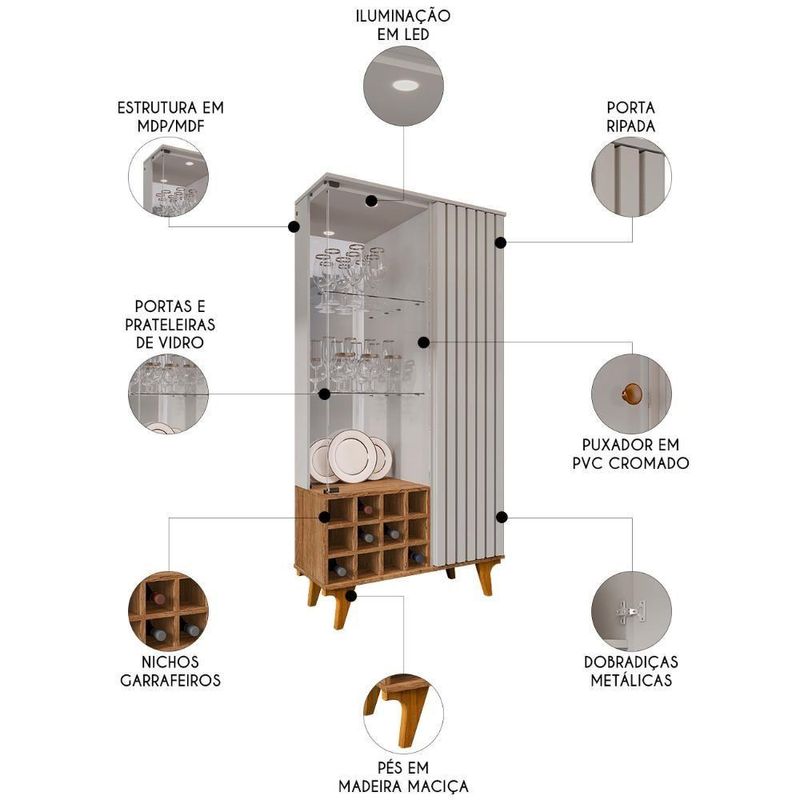 ILUMINAÇÃO
EM LED

ESTRUTURA EM
MDP/MDF

PORTA
RIPADA

PORTAS E
PRATELEIRAS
DE VIDRO

PUXADOR EM
PVC CROMADO

NICHOS
GARRAFEIROS

DOBRADIÇAS
METÁLICAS

PÉS EM
MADEIRA MACIÇA