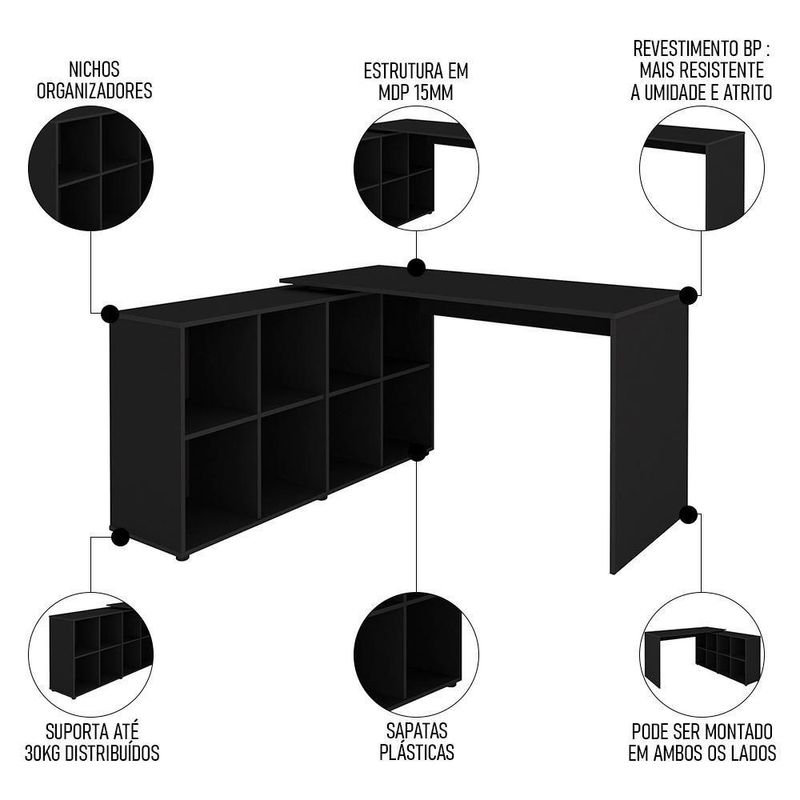 NICHOS ORGANIZADORES

ESTRUTURA EM MDP 15MM

REVESTIMENTO BP : MAIS RESISTENTE A UMIDADE E ATRITO

SUPORTA ATÉ 30KG DISTRIBUÍDOS

SAPATAS PLÁSTICAS

PODE SER MONTADO EM AMBOS OS LADOS