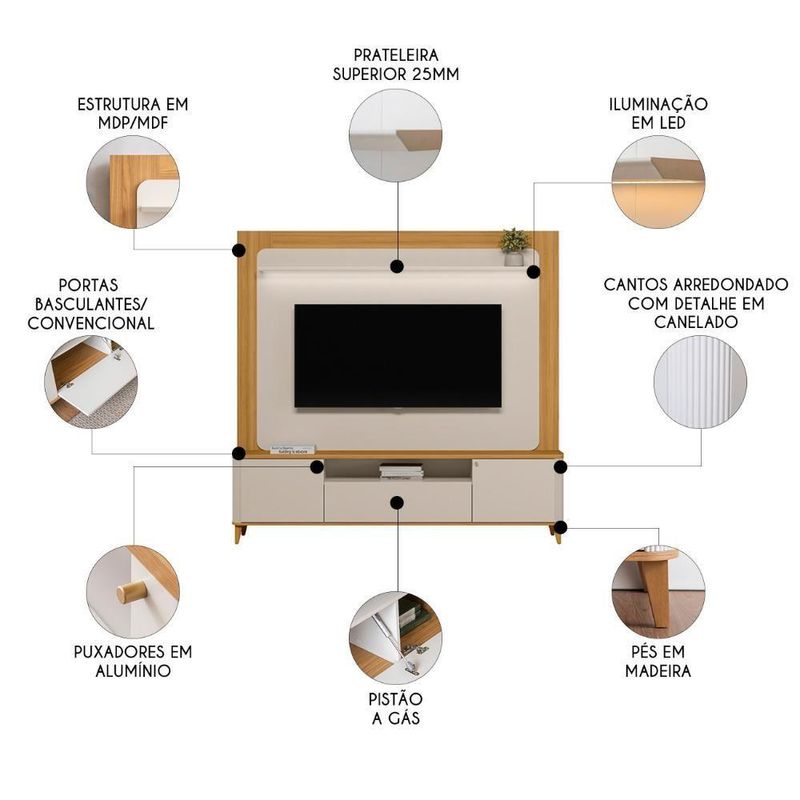 PRATELEIRA SUPERIOR 25MM

ESTRUTURA EM MDP/MDF

ILUMINAÇÃO EM LED

PORTAS BASCULANTES/ CONVENCIONAL

CANTOS ARREDONDADO COM DETALHE EM CANELADO

PUXADORES EM ALUMÍNIO

PISTÃO A GÁS

PÉS EM MADEIRA