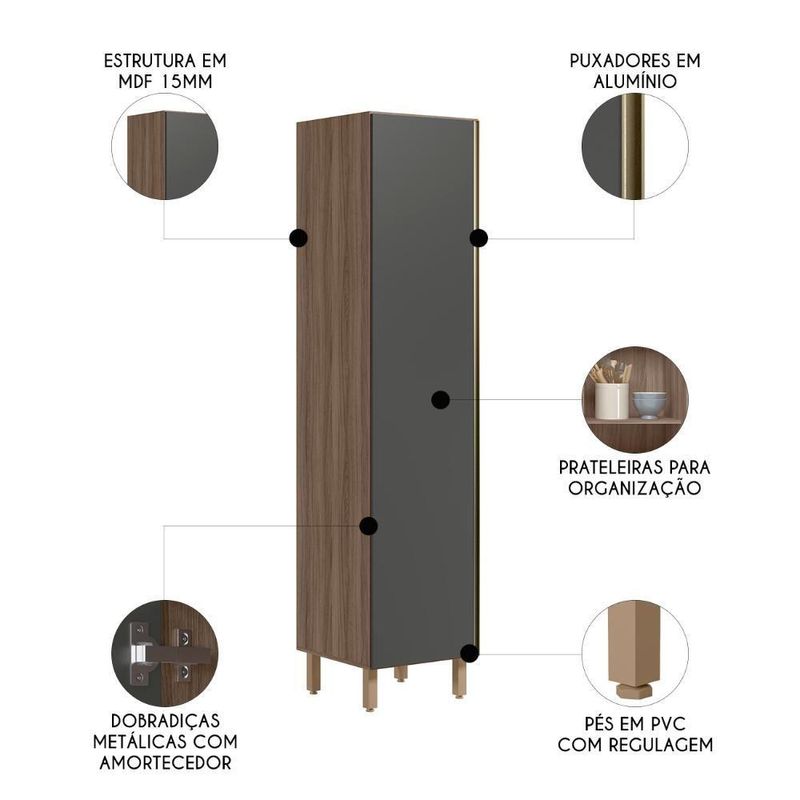 ESTRUTURA EM MDF 15MM

PUXADORES EM ALUMÍNIO

PRATELEIRAS PARA ORGANIZAÇÃO

DOBRADIÇAS METÁLICAS COM AMORTECEDOR

PÉS EM PVC COM REGULAGEM