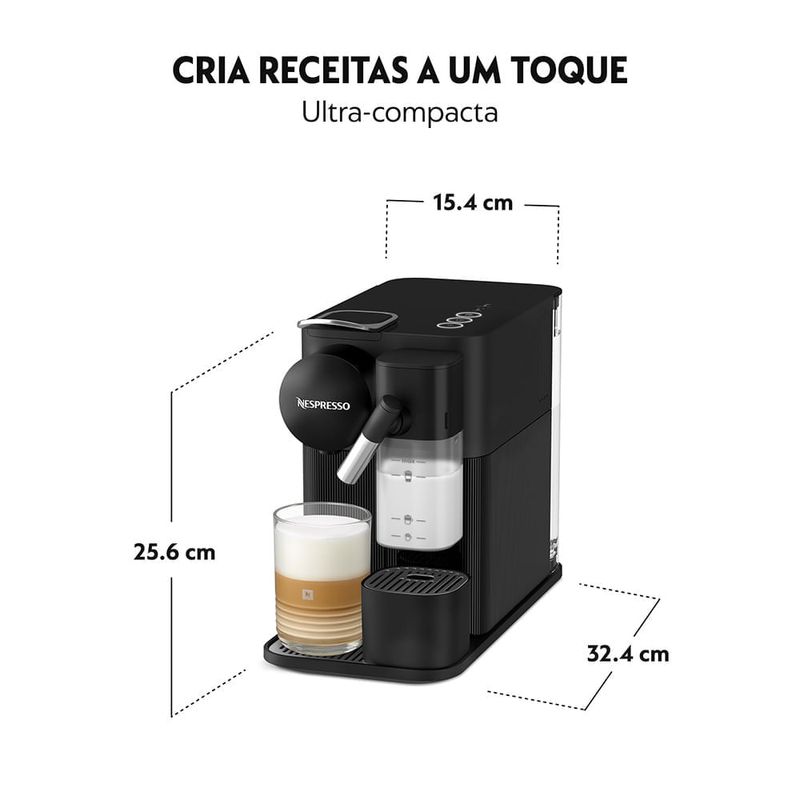 CRIA RECEITAS A UM TOQUE
Ultra-compacta

15.4 cm

NESPRESSO

25.6 cm

32.4 cm