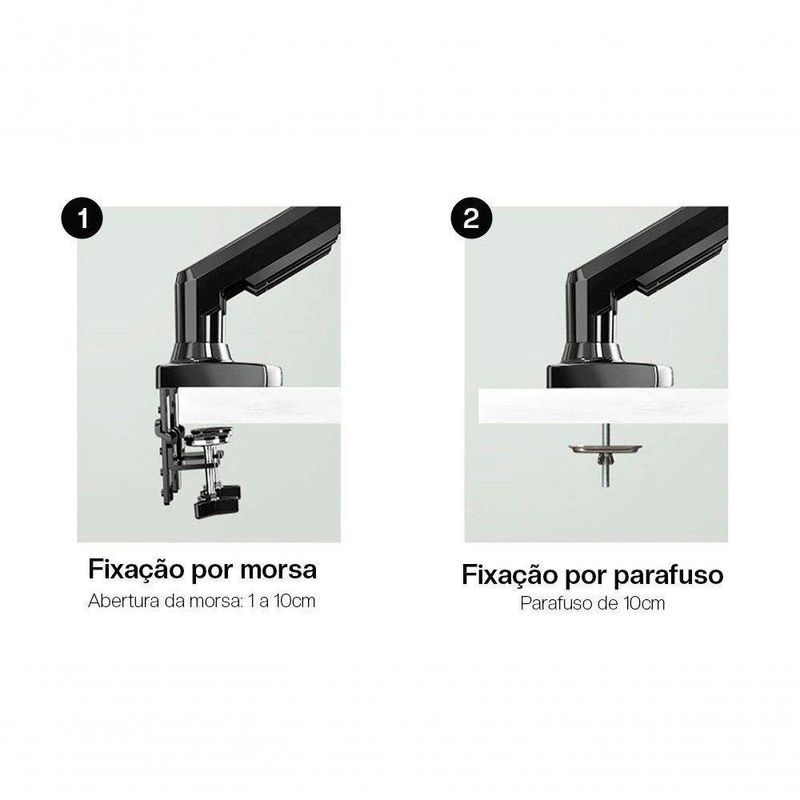 1

Fixação por morsa

Abertura da morsa: 1 a 10cm

2

Fixação por parafuso

Parafuso de 10cm