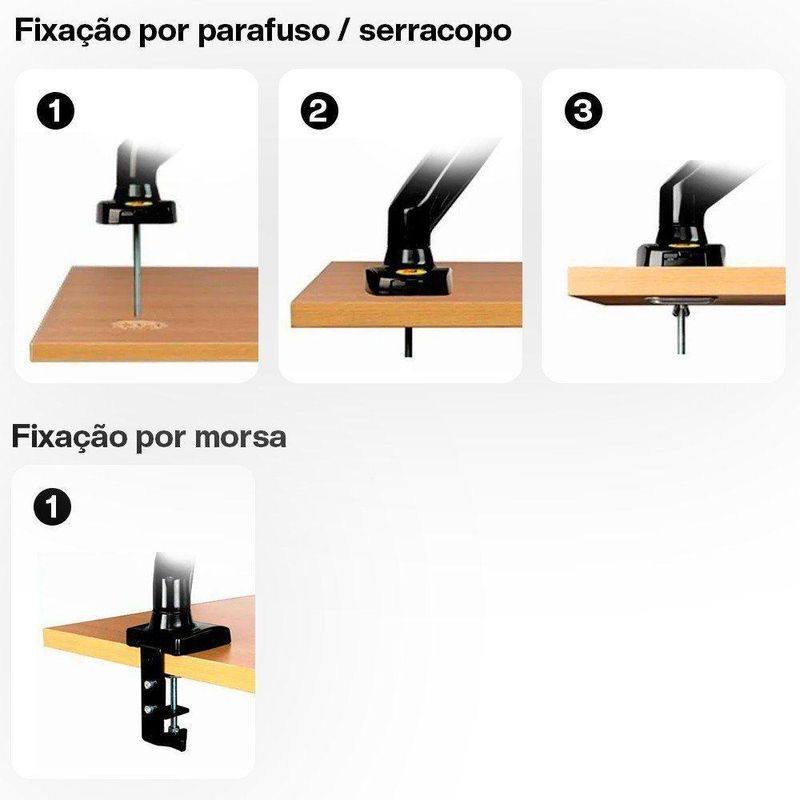 Fixação por parafuso / serracopo

1

2

3

Fixação por morsa

1