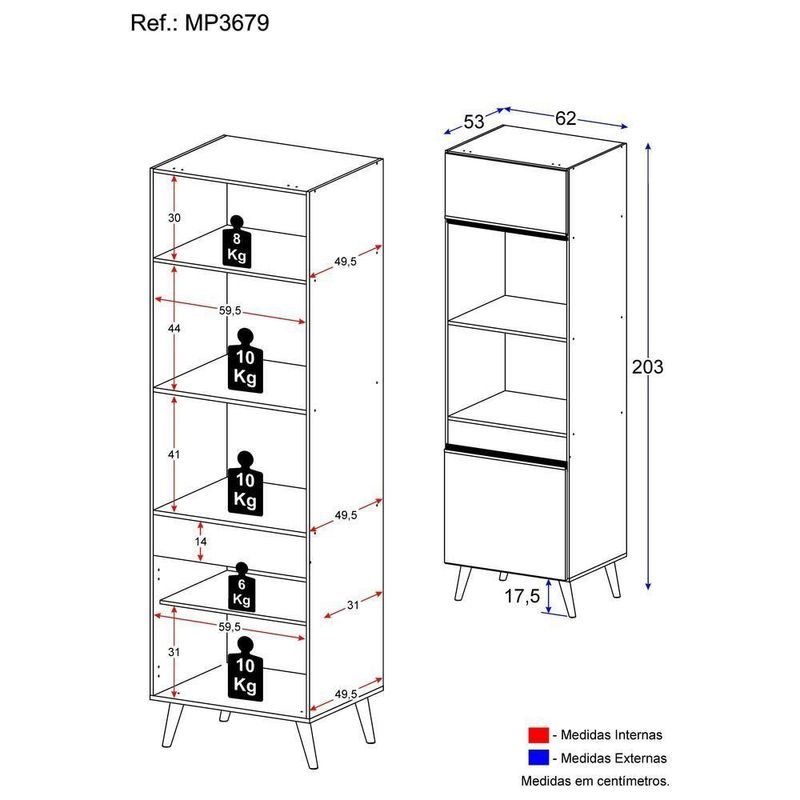 Ref.: MP3679

30
8 Kg
49,5
59,5
44
10 Kg
41
10 Kg
49,5
14
6 Kg
31
59,5
31
10 Kg
49,5

53
62
203
17,5

- Medidas Internas
- Medidas Externas
Medidas em centímetros.