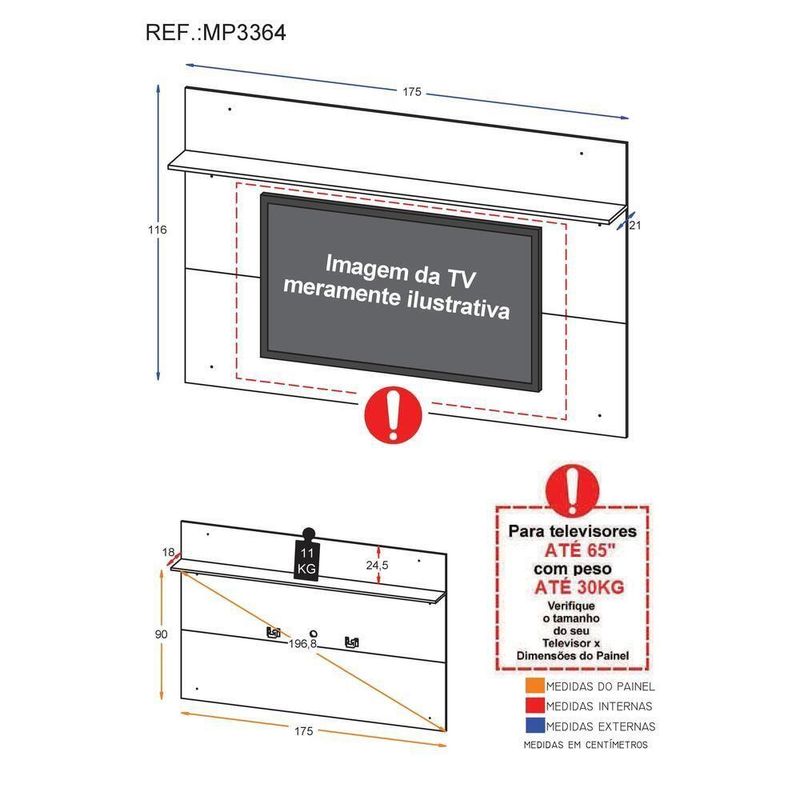 REF.:MP3364

175

116

21

Imagem da TV meramente ilustrativa

18

11 KG

24,5

90

196,8

175

Para televisores
ATÉ 65"
com peso
ATÉ 30KG
Verifique o tamanho do seu Televisor x Dimensões do Painel

MEDIDAS DO PAINEL
MEDIDAS INTERNAS
MEDIDAS EXTERNAS
MEDIDAS EM CENTÍMETROS