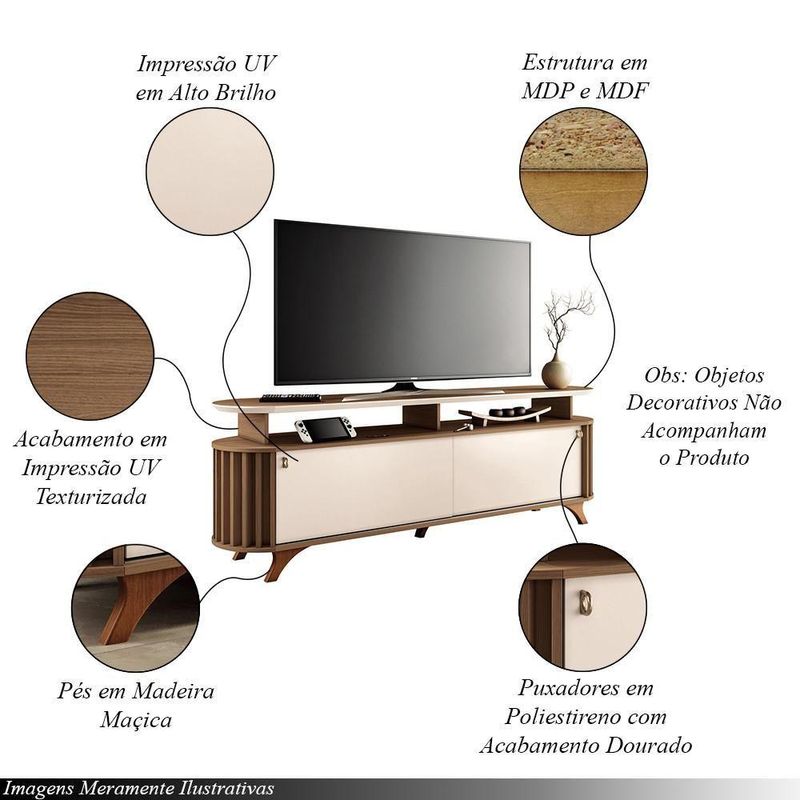 Impressão UV em Alto Brilho

Estrutura em MDP e MDF

Acabamento em Impressão UV Texturizada

Obs: Objetos Decorativos Não Acompanham o Produto

Pés em Madeira Maçica

Puxadores em Poliestireno com Acabamento Dourado

Imagens Meramente Ilustrativas