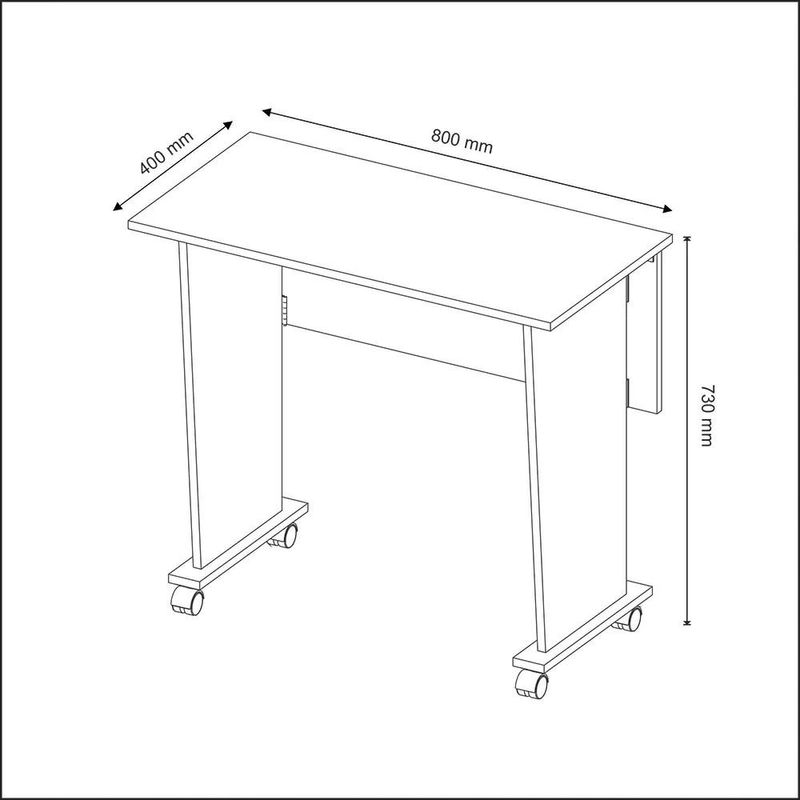 400 mm
800 mm
730 mm