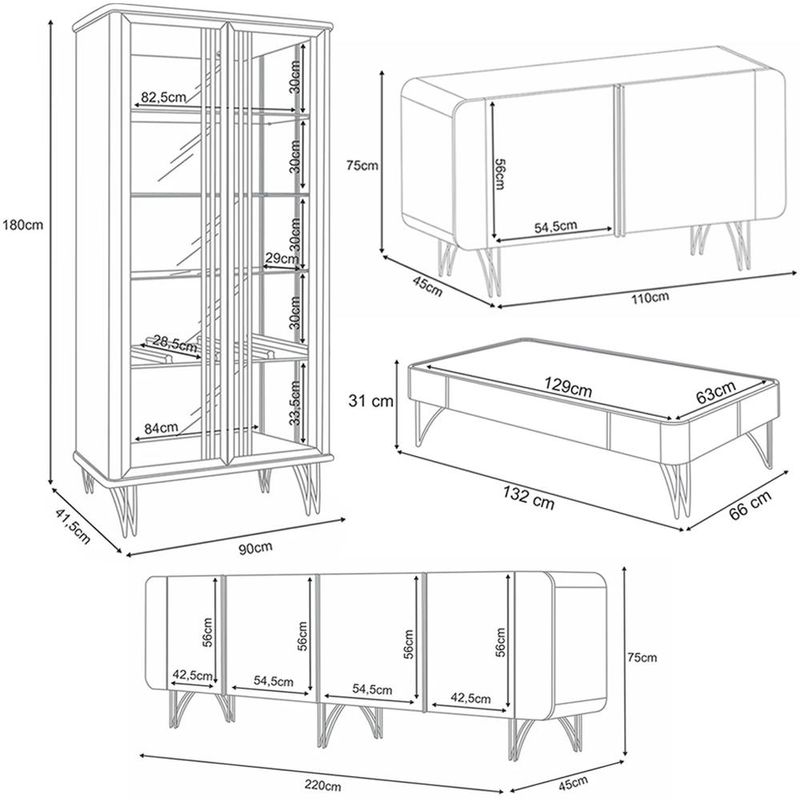 180cm
82,5cm
30cm
30cm
30cm
29cm
30cm
28,5cm
33,5cm
84cm
41,5cm
90cm

75cm
56cm
54,5cm
45cm
110cm

31 cm
129cm
63cm
132 cm
66 cm

56cm
42,5cm
56cm
54,5cm
56cm
54,5cm
56cm
42,5cm
75cm
220cm
45cm