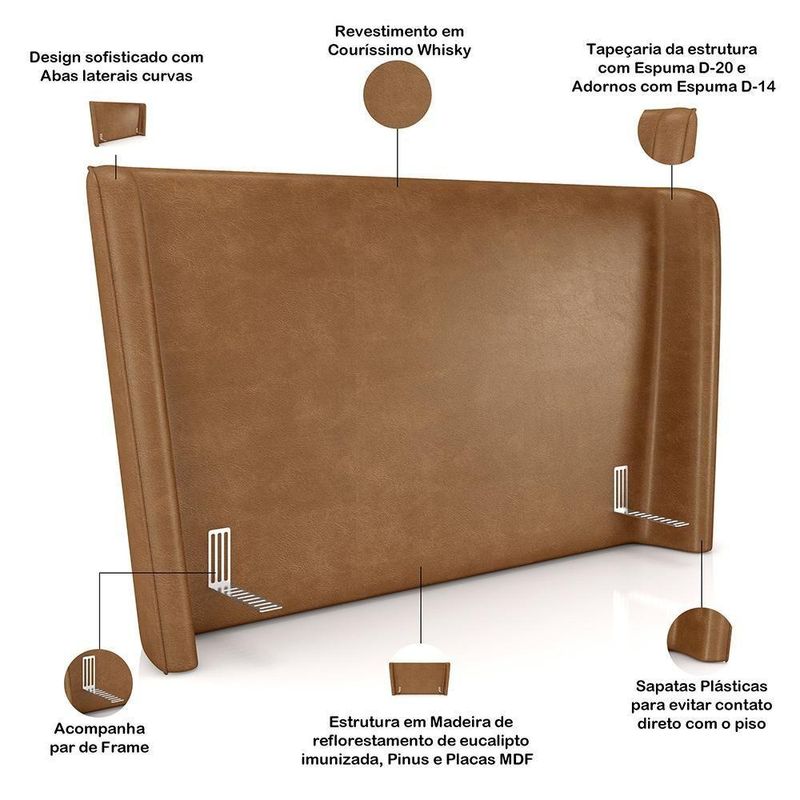 Design sofisticado com Abas laterais curvas

Revestimento em Couríssimo Whisky

Tapeçaria da estrutura com Espuma D-20 e Adornos com Espuma D-14

Acompanha par de Frame

Estrutura em Madeira de reflorestamento de eucalipto imunizada, Pinus e Placas MDF

Sapatas Plásticas para evitar contato direto com o piso