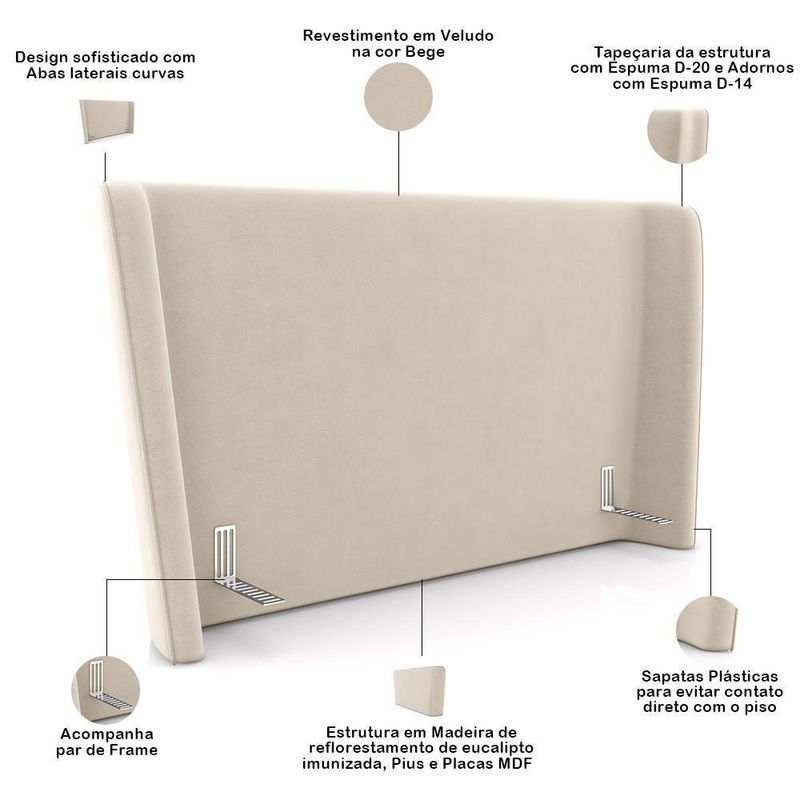 Design sofisticado com Abas laterais curvas

Revestimento em Veludo na cor Bege

Tapeçaria da estrutura com Espuma D-20 e Adornos com Espuma D-14

Acompanha par de Frame

Estrutura em Madeira de reflorestamento de eucalipto imunizada, Pius e Placas MDF

Sapatas Plásticas para evitar contato direto com o piso