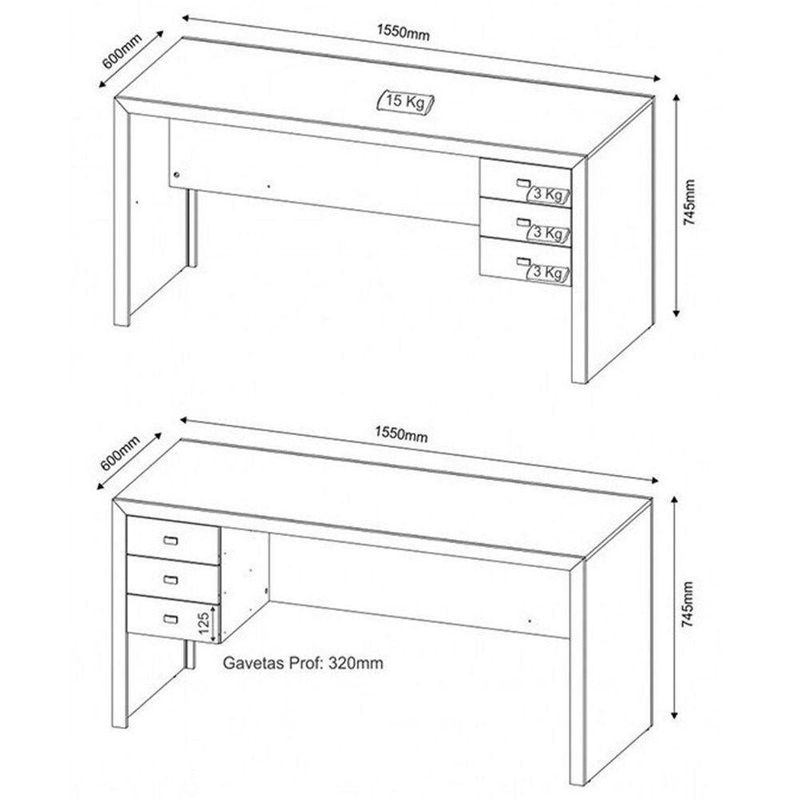 600mm
1550mm
15 Kg
3 Kg
3 Kg
3 Kg
745mm

600mm
1550mm
125
Gavetas Prof: 320mm
745mm