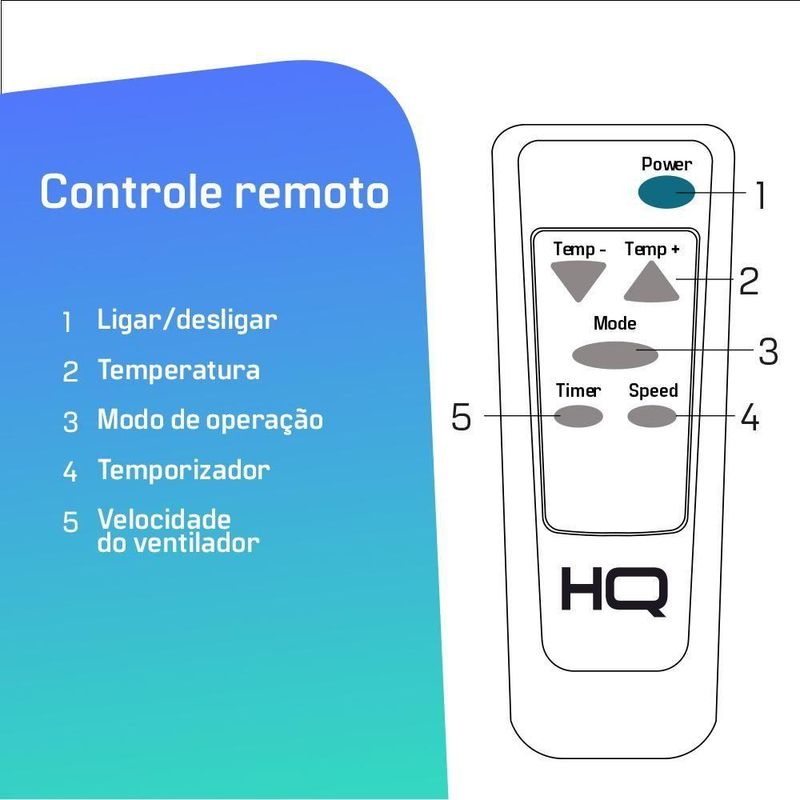 Controle remoto

1 Ligar/desligar
2 Temperatura
3 Modo de operação
4 Temporizador
5 Velocidade do ventilador

Power
1
Temp -
Temp +
2
Mode
3
Timer
Speed
5
4
HQ