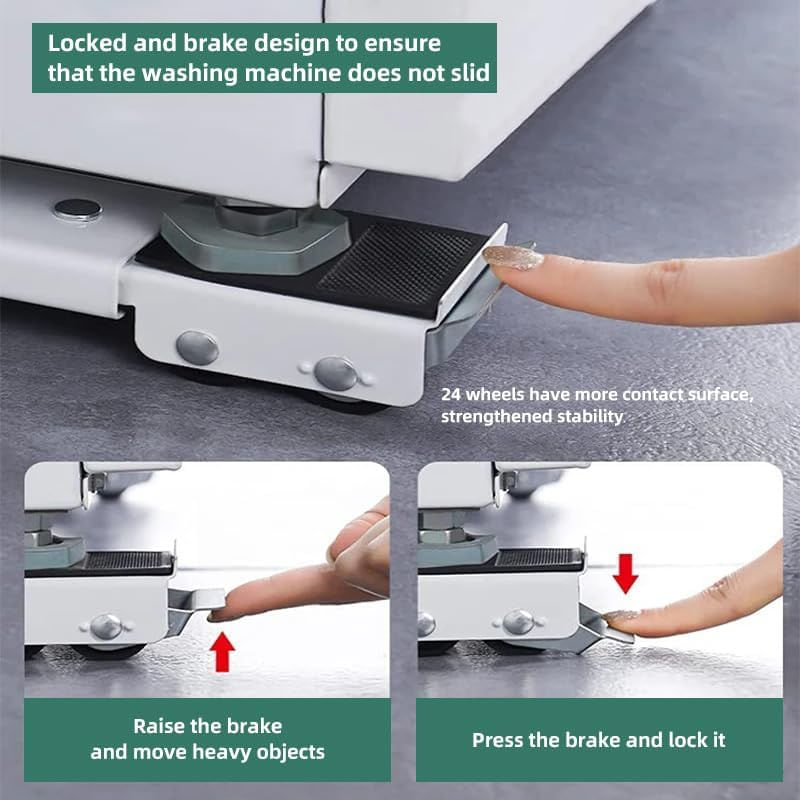 Locked and brake design to ensure that the washing machine does not slid

24 wheels have more contact surface, strengthened stability.

Raise the brake and move heavy objects

Press the brake and lock it