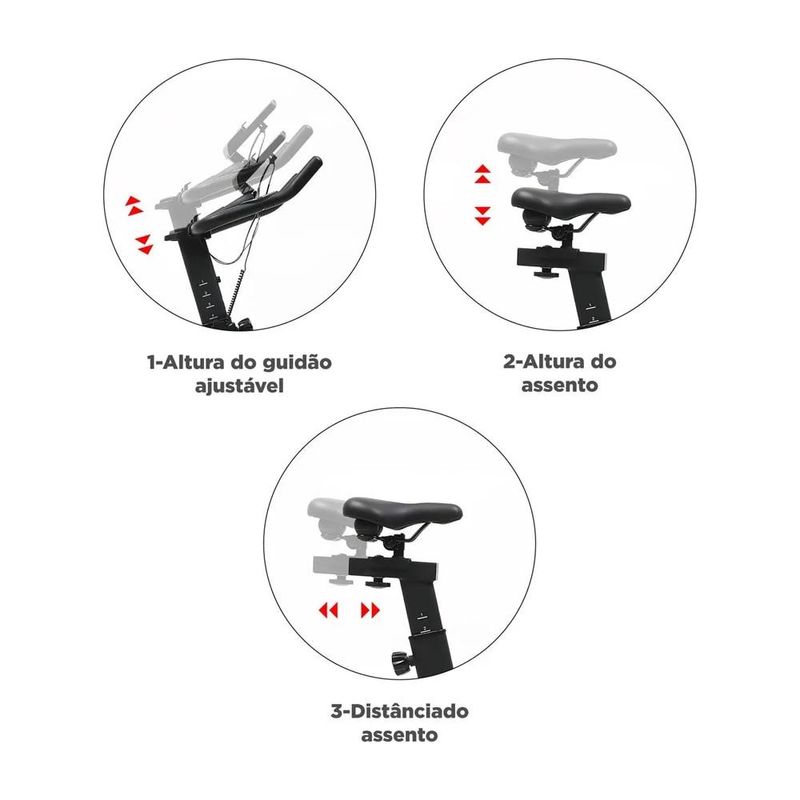 1-Altura do guidão ajustável

2-Altura do assento

3-Distânciado assento