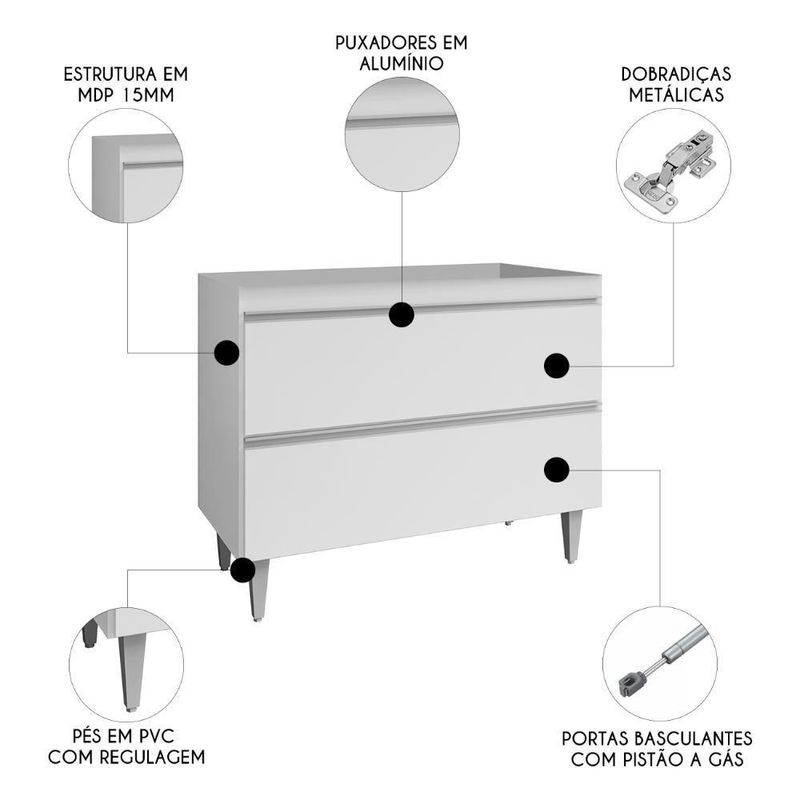 ESTRUTURA EM MDP 15MM

PUXADORES EM ALUMÍNIO

DOBRADIÇAS METÁLICAS

PÉS EM PVC COM REGULAGEM

PORTAS BASCULANTES COM PISTÃO A GÁS