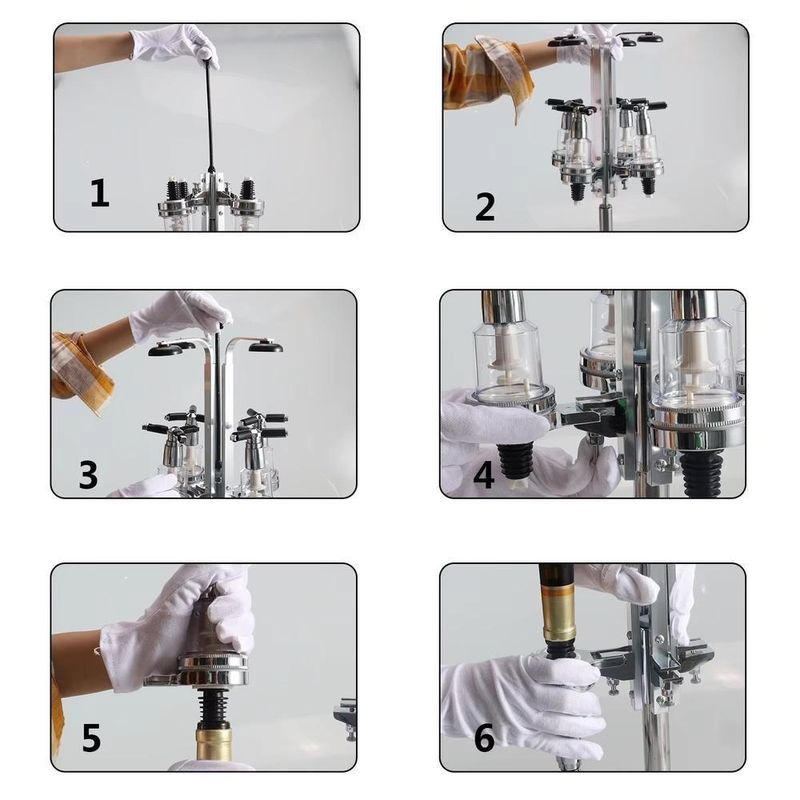 1

2

3

4

5

6