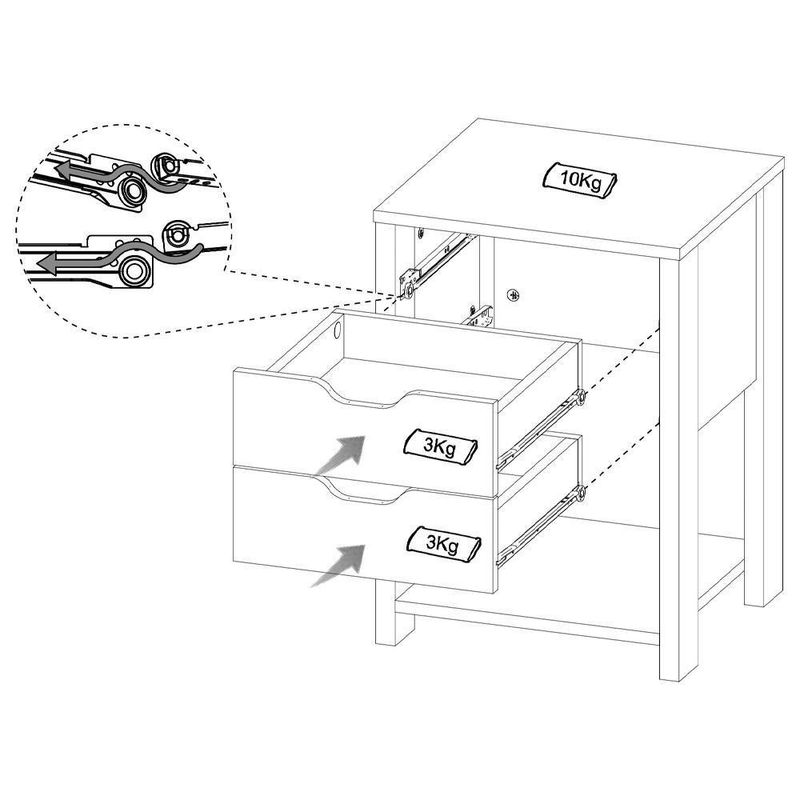 10Kg

3Kg

3Kg