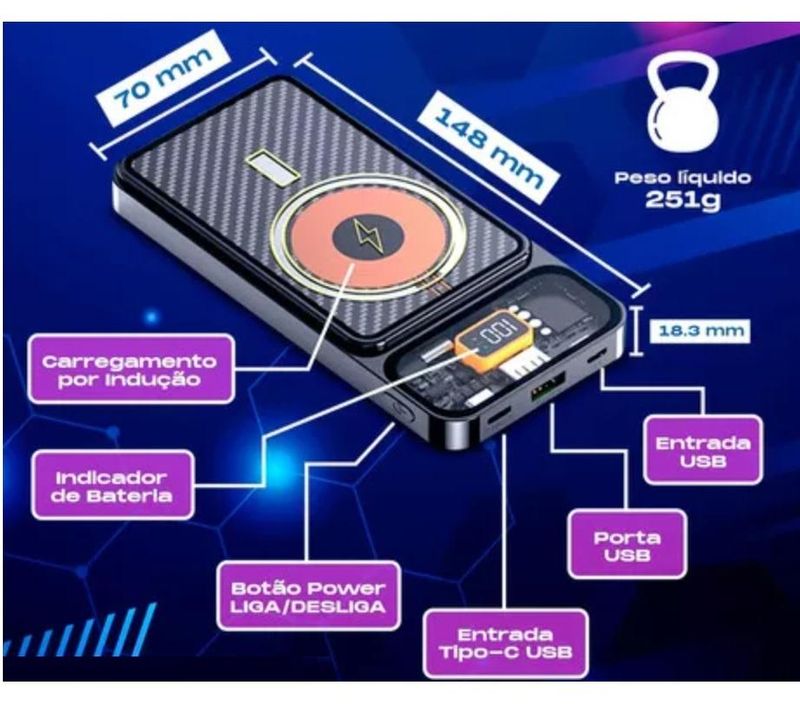 70 mm

148 mm

Peso líquido
251g

18.3 mm

100

Carregamento por Indução

Indicador de Bateria

Botão Power LIGA/DESLIGA

Entrada Tipo-C USB

Porta USB

Entrada USB