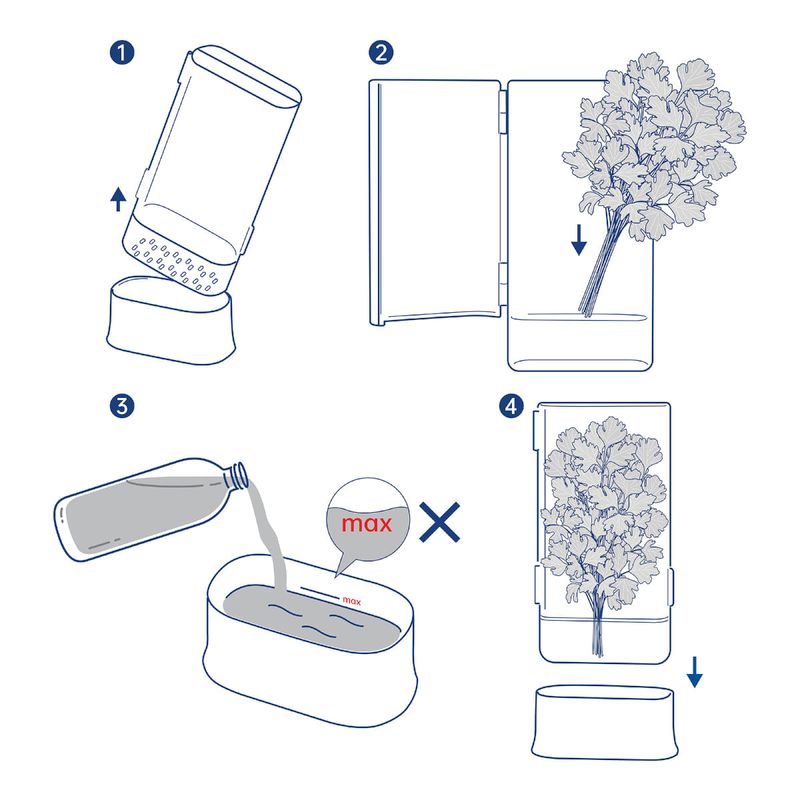 1

2

3

max

max

4