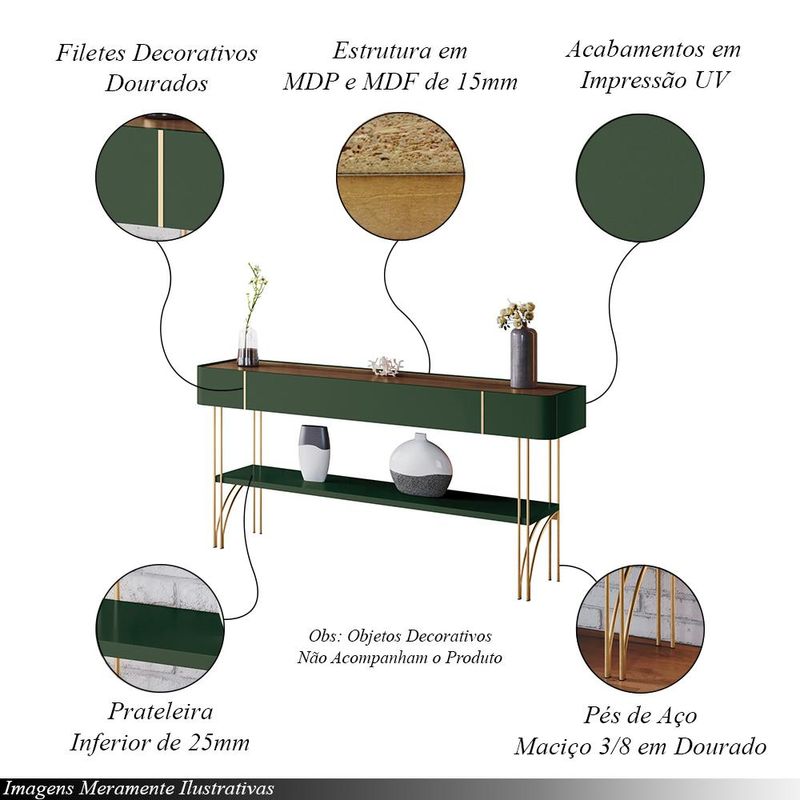 Filetes Decorativos Dourados

Estrutura em MDP e MDF de 15mm

Acabamentos em Impressão UV

Obs: Objetos Decorativos Não Acompanham o Produto

Prateleira Inferior de 25mm

Pés de Aço Maciço 3/8 em Dourado

Imagens Meramente Ilustrativas