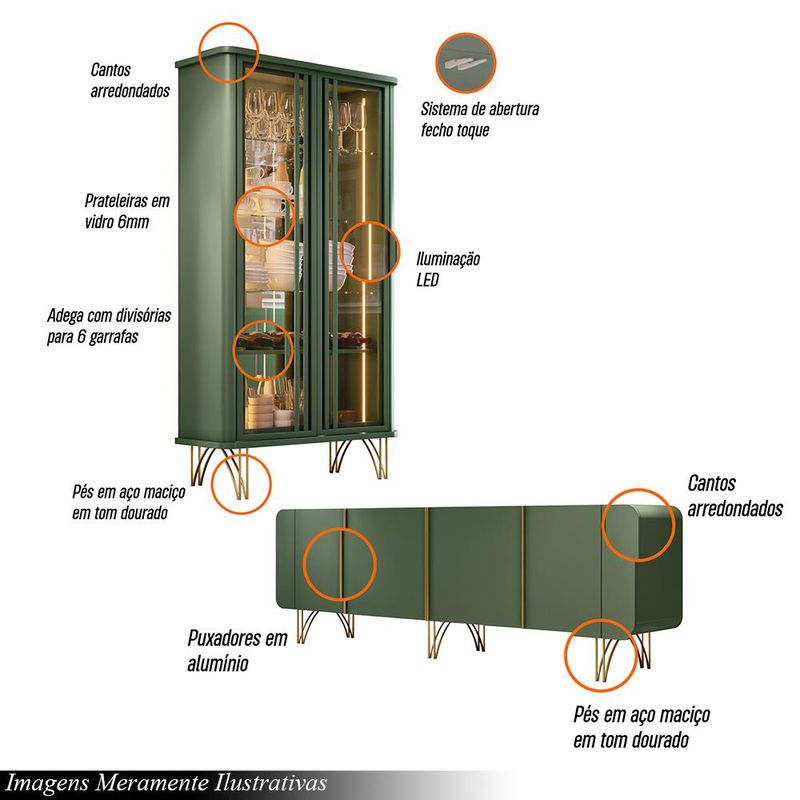 Cantos arredondados

Sistema de abertura fecho toque

Prateleiras em vidro 6mm

Iluminação LED

Adega com divisórias para 6 garrafas

Pés em aço maciço em tom dourado

Cantos arredondados

Puxadores em alumínio

Pés em aço maciço em tom dourado

Imagens Meramente Ilustrativas