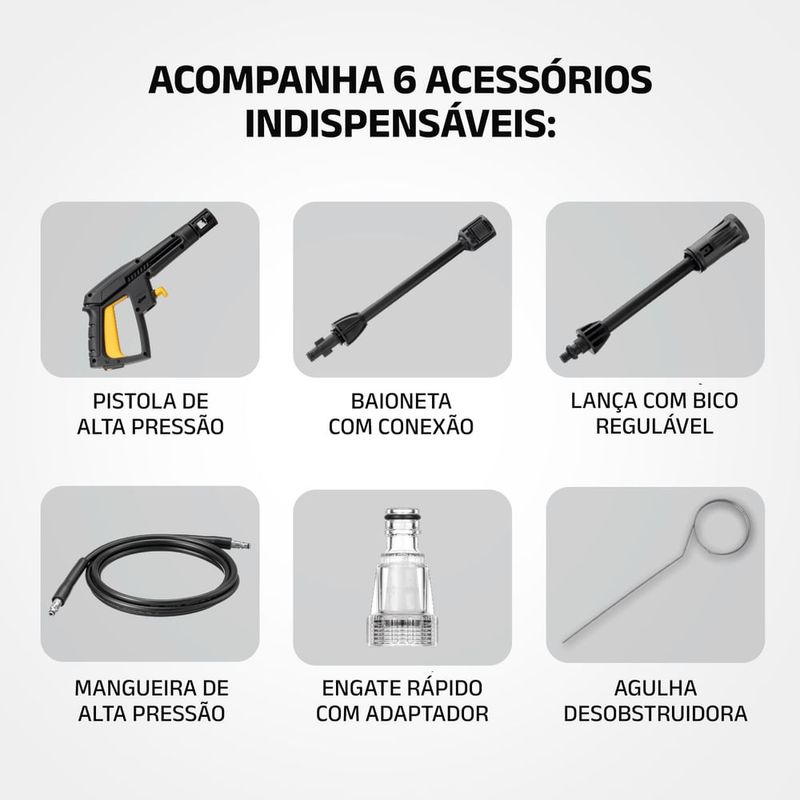 ACOMPANHA 6 ACESSÓRIOS INDISPENSÁVEIS:

PISTOLA DE ALTA PRESSÃO

BAIONETA COM CONEXÃO

LANÇA COM BICO REGULÁVEL

MANGUEIRA DE ALTA PRESSÃO

ENGATE RÁPIDO COM ADAPTADOR

AGULHA DESOBSTRUIDORA