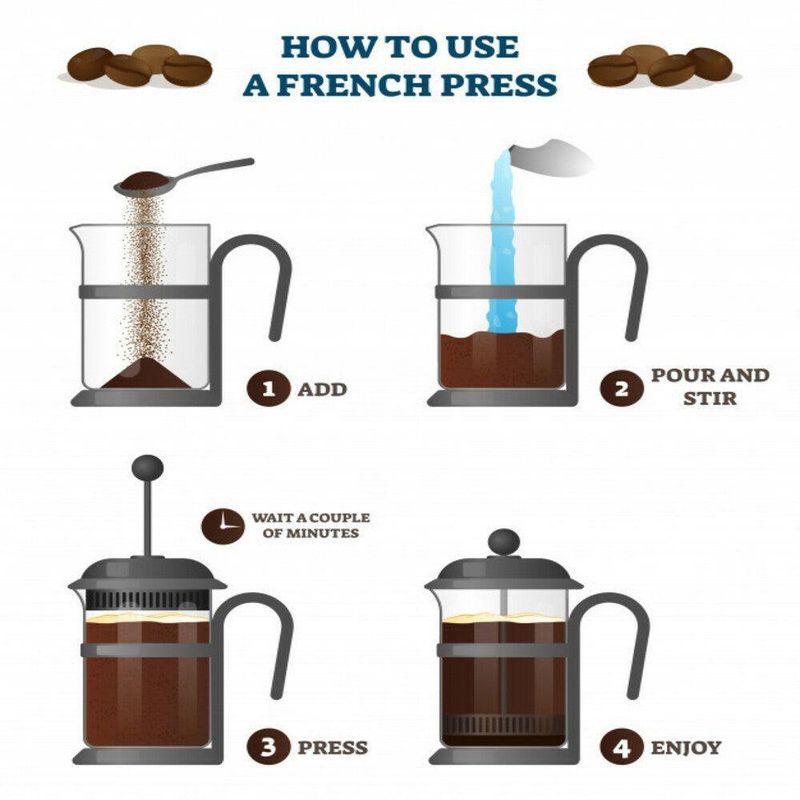 HOW TO USE
A FRENCH PRESS

1 ADD

2 POUR AND STIR

WAIT A COUPLE OF MINUTES

3 PRESS

4 ENJOY