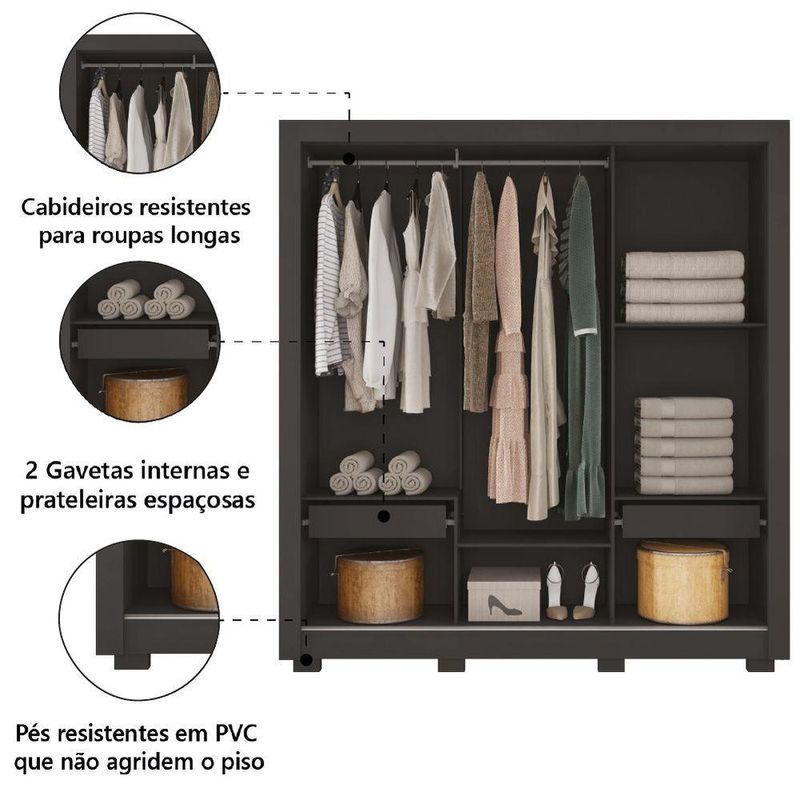 Cabideiros resistentes para roupas longas

2 Gavetas internas e prateleiras espaçosas

Pés resistentes em PVC que não agridem o piso