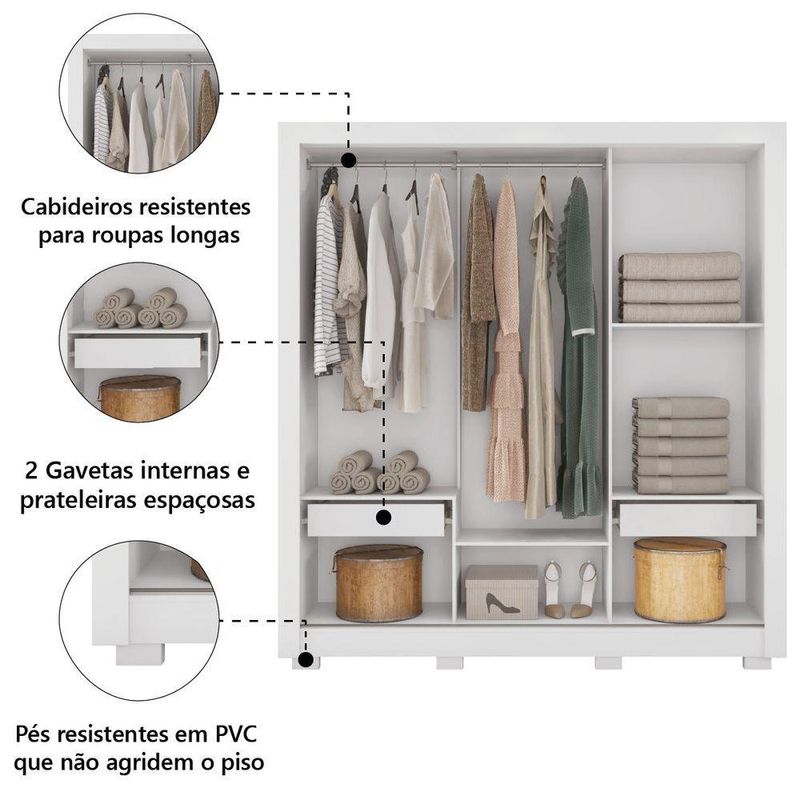 Cabideiros resistentes para roupas longas

2 Gavetas internas e prateleiras espaçosas

Pés resistentes em PVC que não agridem o piso